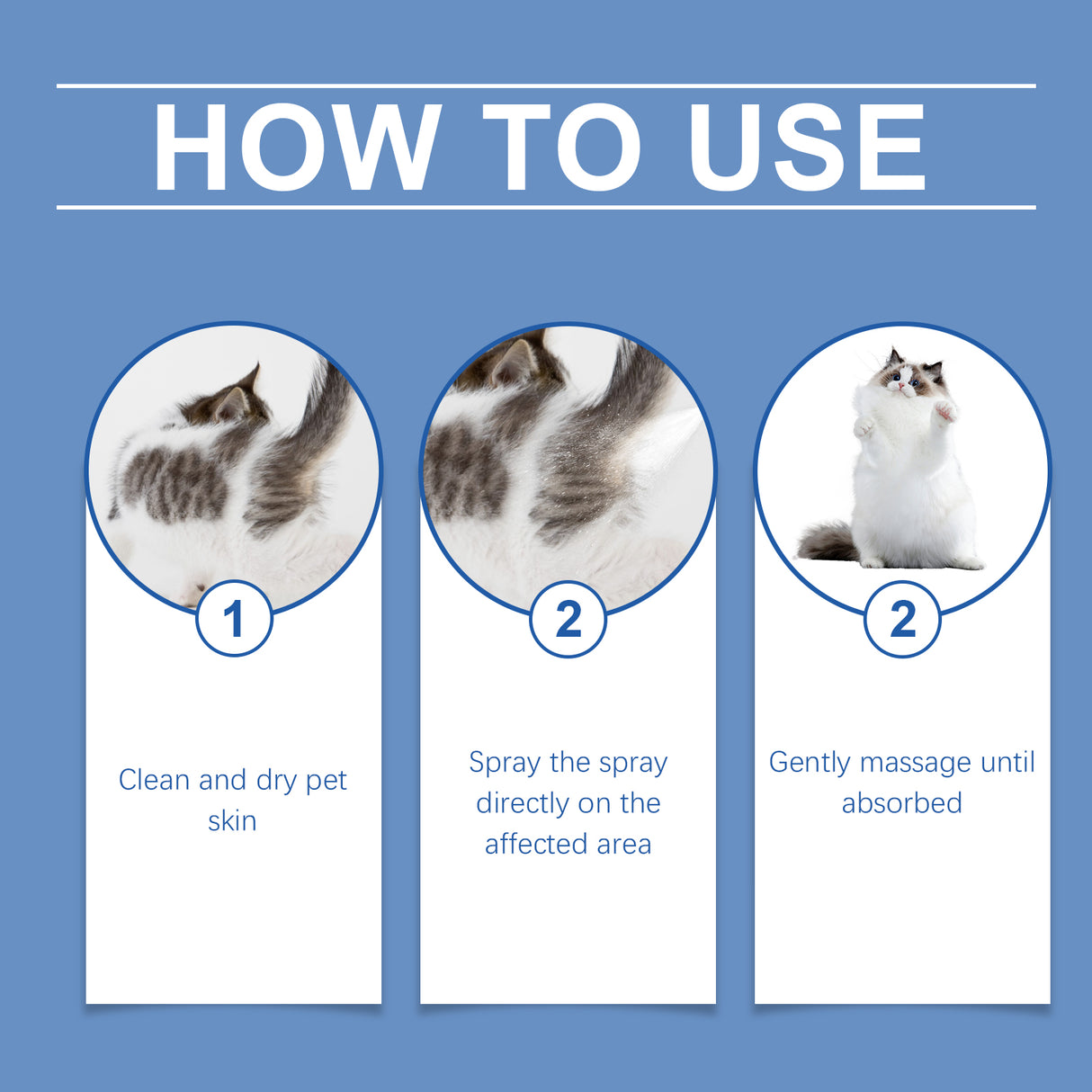 HOW TO USE

1

Clean and dry pet skin

2

Spray the spray directly on the affected area

2

Gently massage until absorbed