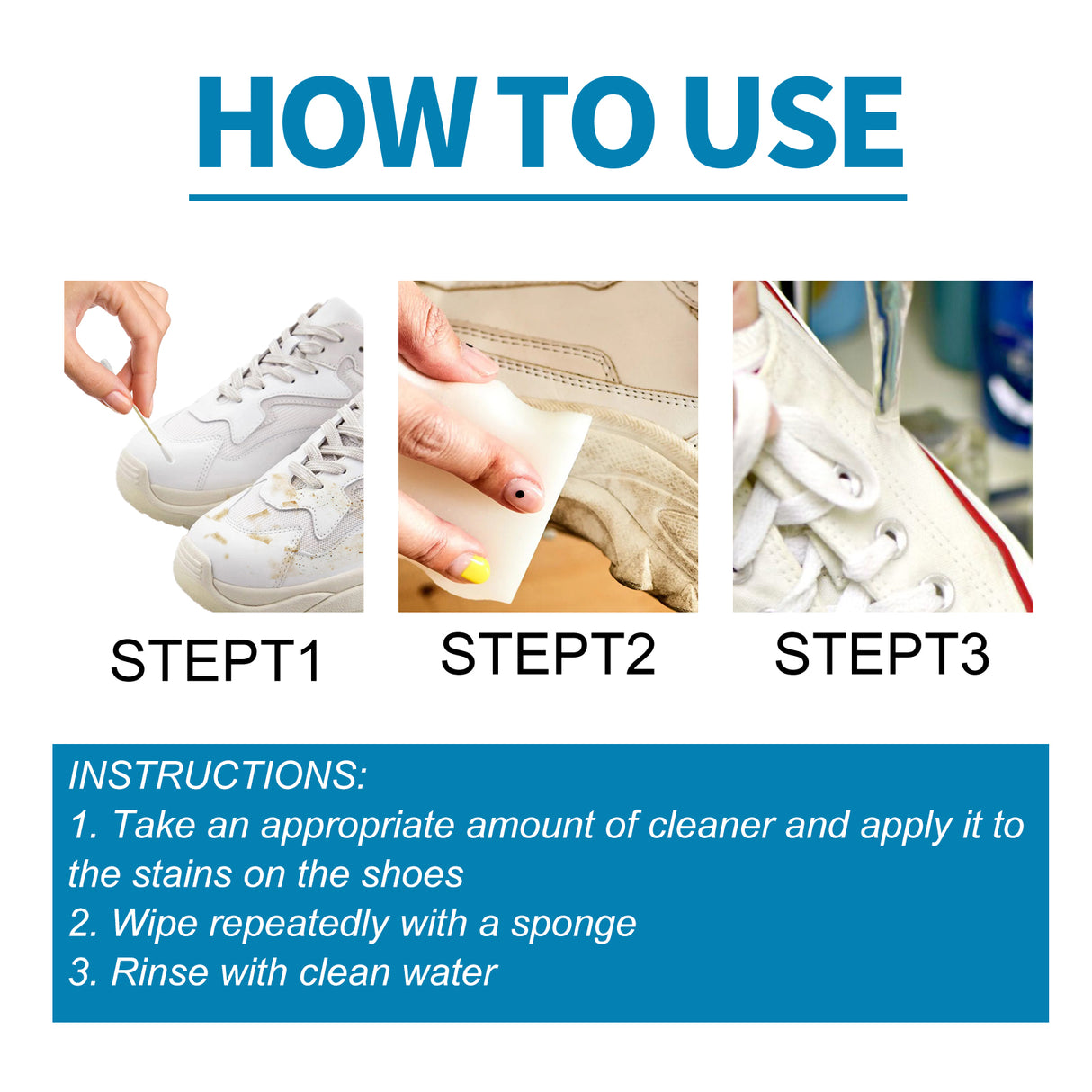 HOW TO USE

STEPT1

STEPT2

STEPT3

INSTRUCTIONS:
1. Take an appropriate amount of cleaner and apply it to the stains on the shoes
2. Wipe repeatedly with a sponge
3. Rinse with clean water