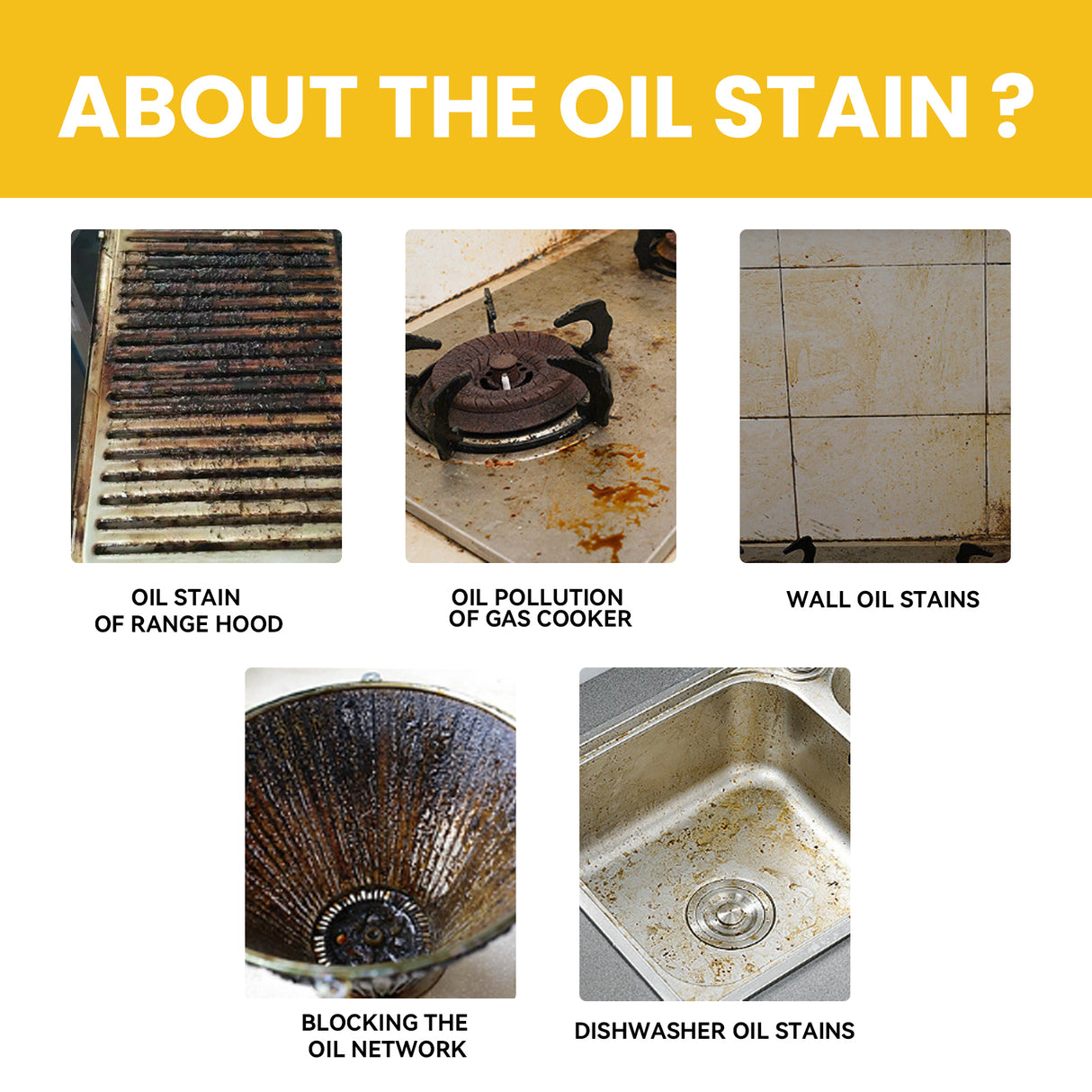 ABOUT THE OIL STAIN ?

OIL STAIN OF RANGE HOOD

OIL POLLUTION OF GAS COOKER

WALL OIL STAINS

BLOCKING THE OIL NETWORK

DISHWASHER OIL STAINS