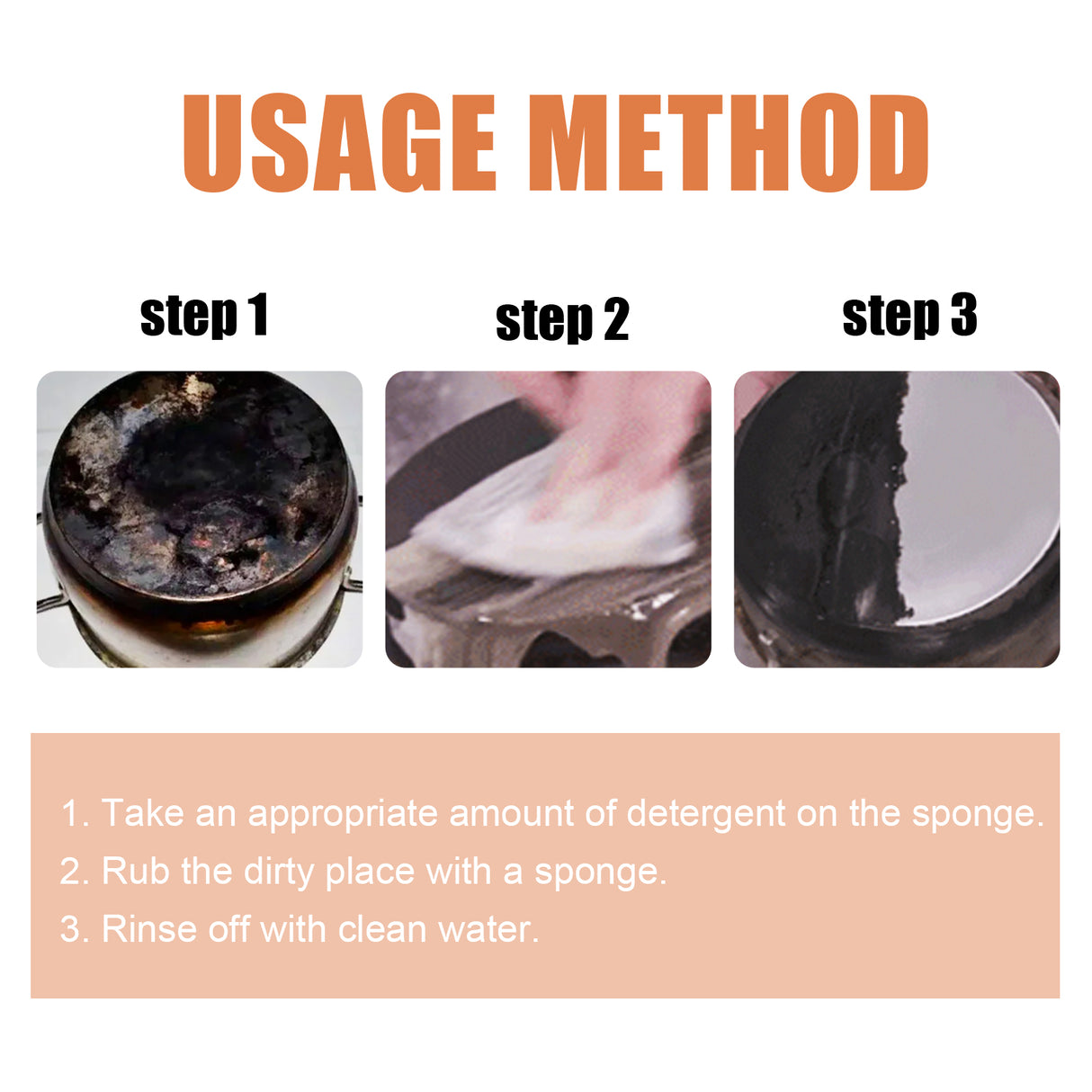 USAGE METHOD

step 1

step 2

step 3

1. Take an appropriate amount of detergent on the sponge.
2. Rub the dirty place with a sponge.
3. Rinse off with clean water.