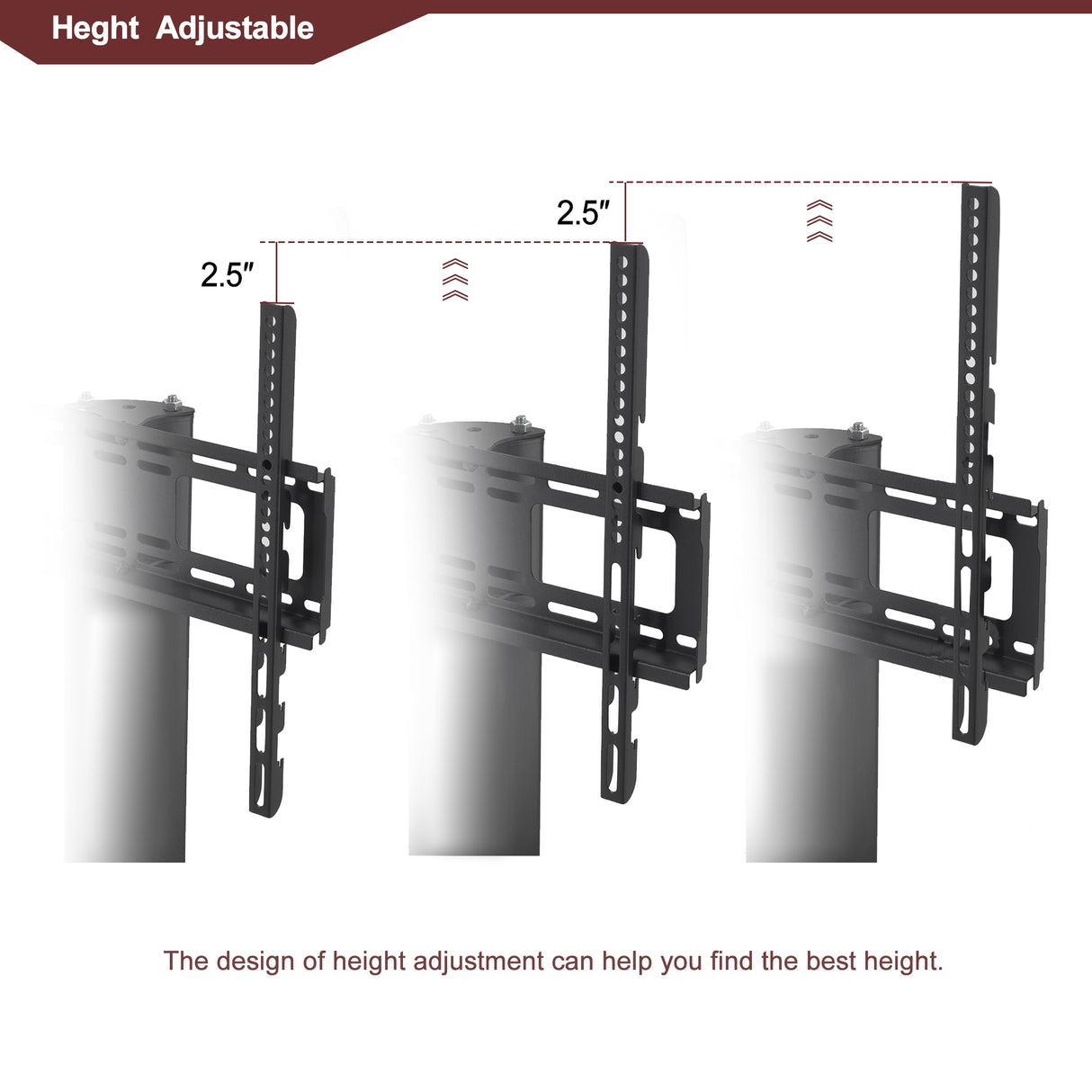 Heght Adjustable

2.5″

2.5″

The design of height adjustment can help you find the best height.