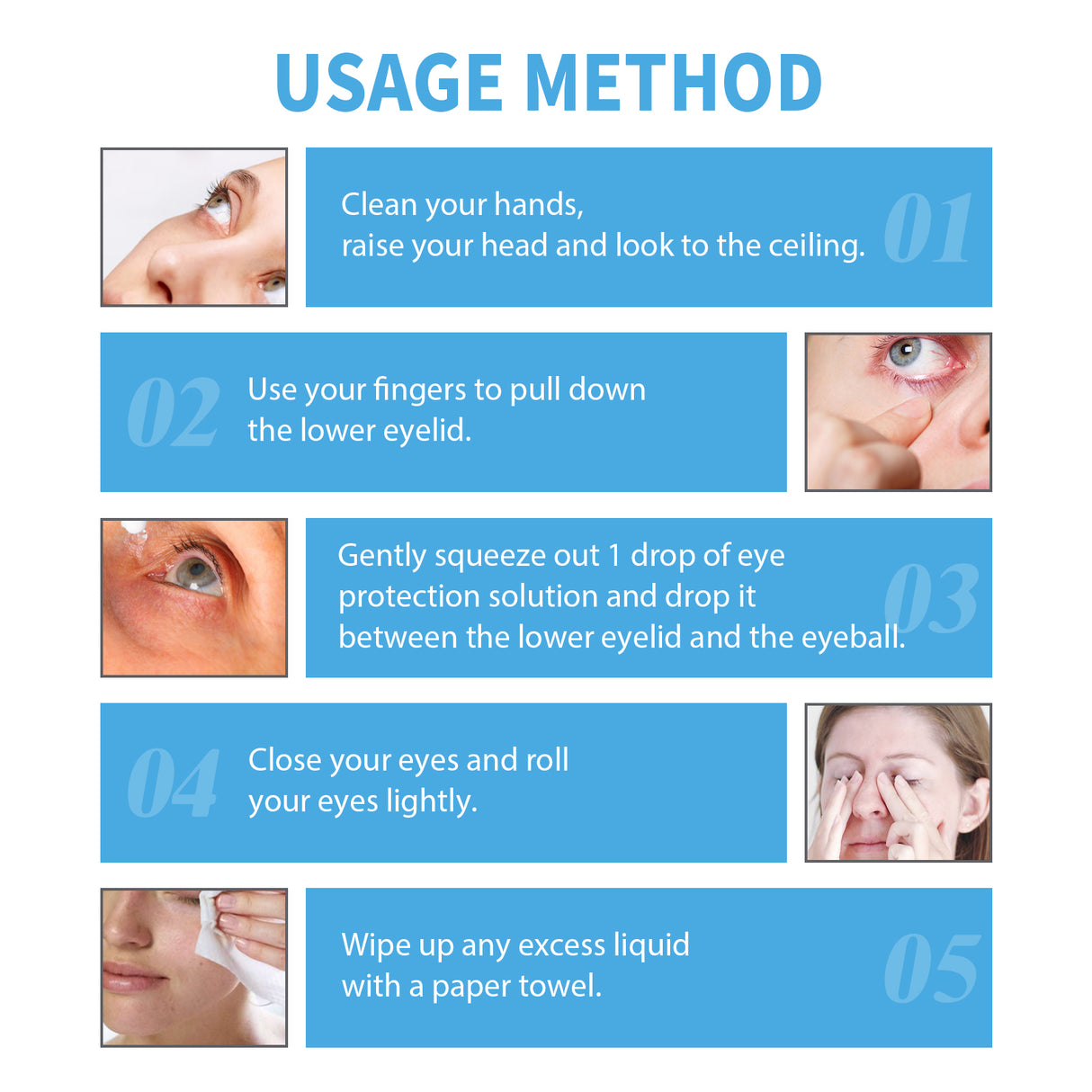 USAGE METHOD

Clean your hands,
raise your head and look to the ceiling. 01

02 Use your fingers to pull down
the lower eyelid.

Gently squeeze out 1 drop of eye
protection solution and drop it
between the lower eyelid and the eyeball. 03

04 Close your eyes and roll
your eyes lightly.

Wipe up any excess liquid
with a paper towel. 05