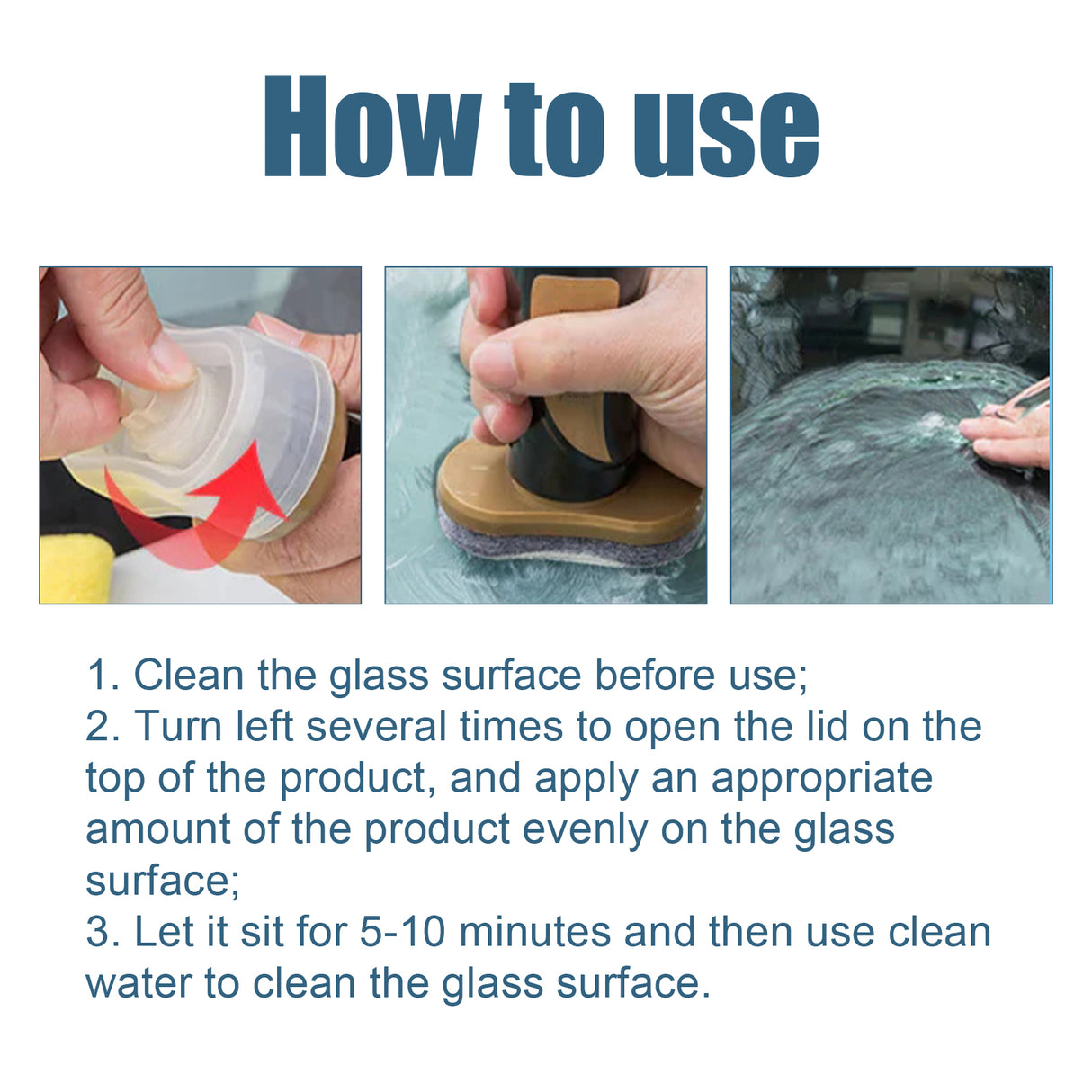 How to use

1. Clean the glass surface before use;
2. Turn left several times to open the lid on the top of the product, and apply an appropriate amount of the product evenly on the glass surface;
3. Let it sit for 5-10 minutes and then use clean water to clean the glass surface.