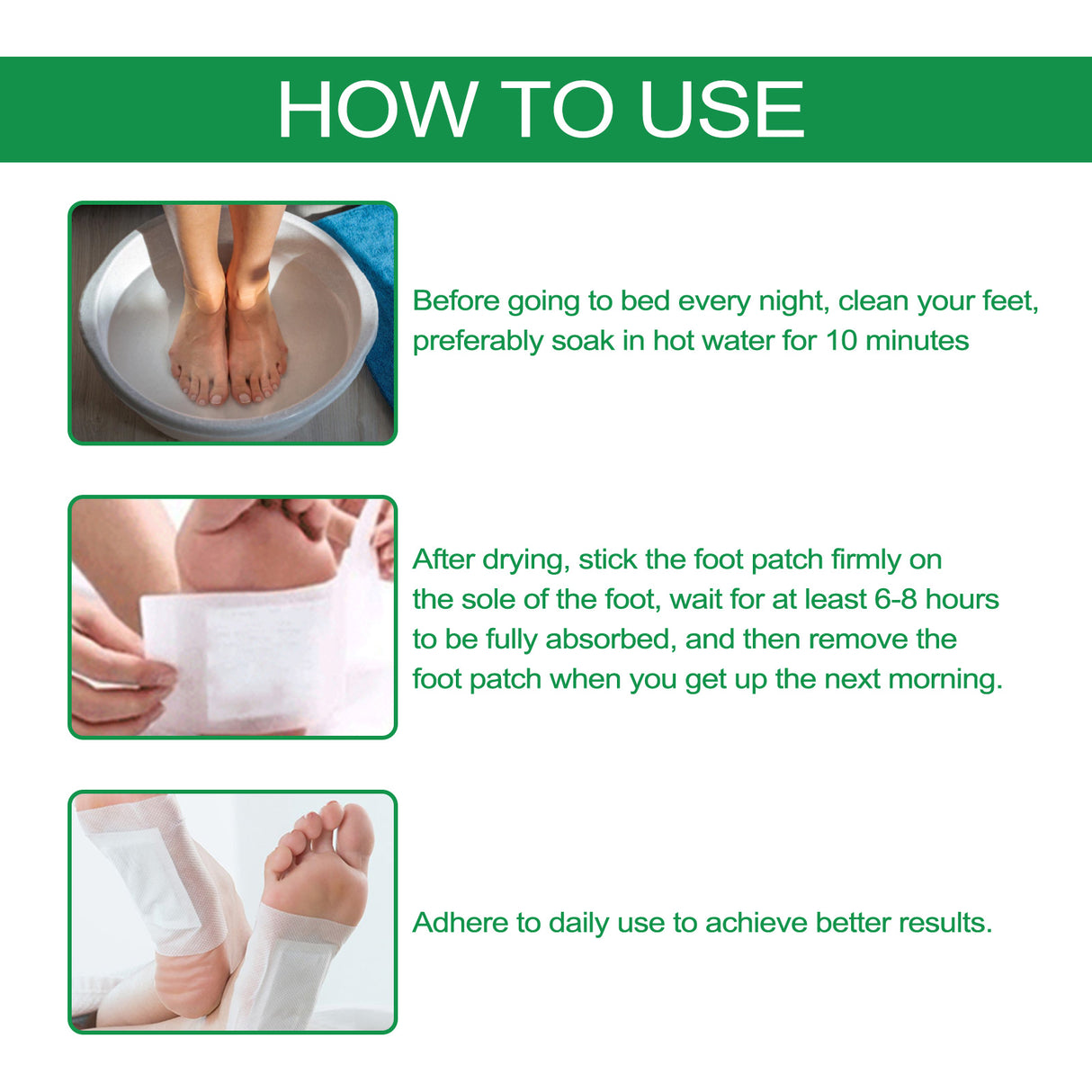 HOW TO USE

Before going to bed every night, clean your feet, preferably soak in hot water for 10 minutes

After drying, stick the foot patch firmly on the sole of the foot, wait for at least 6-8 hours to be fully absorbed, and then remove the foot patch when you get up the next morning.

Adhere to daily use to achieve better results.