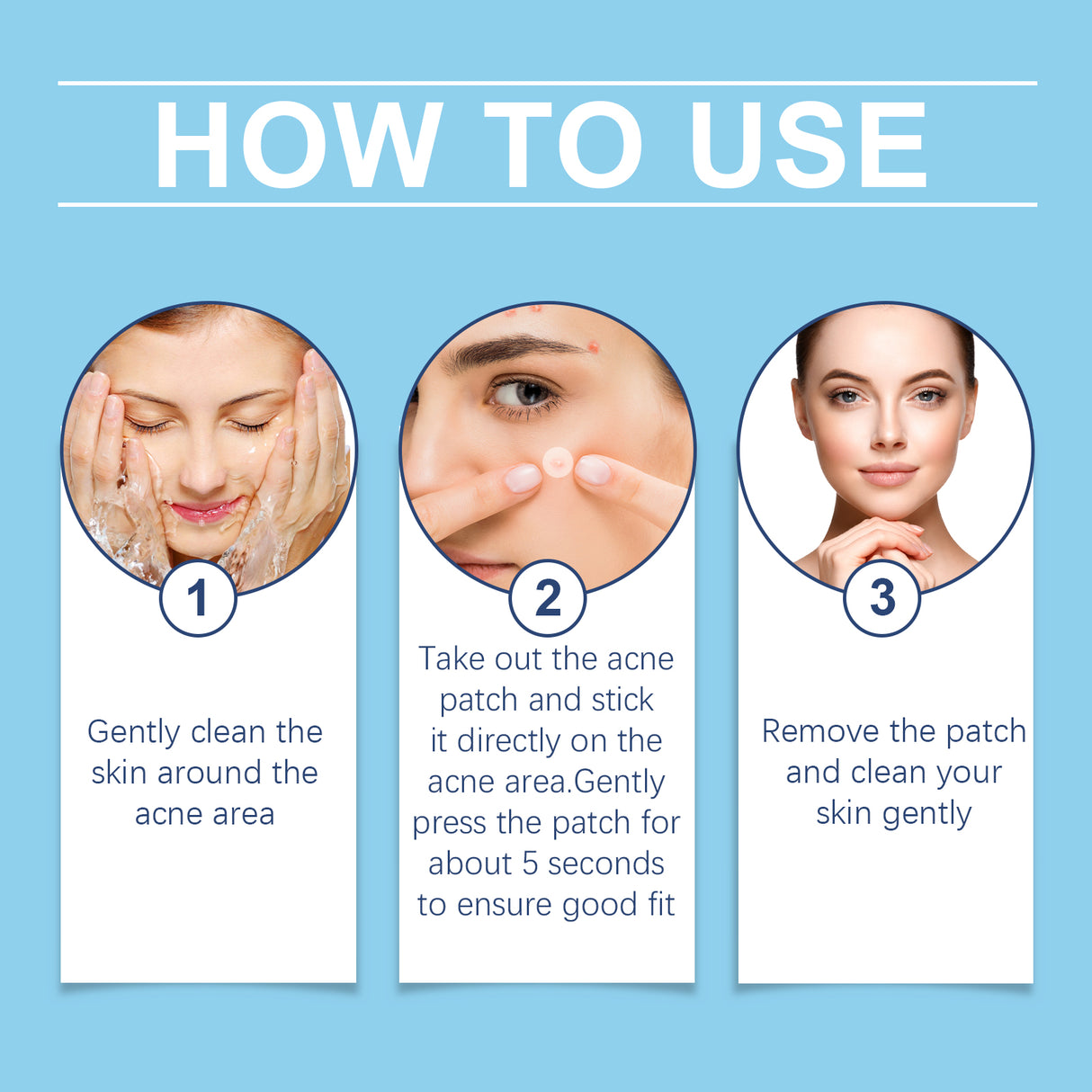 HOW TO USE

1

Gently clean the skin around the acne area

2

Take out the acne patch and stick it directly on the acne area.Gently press the patch for about 5 seconds to ensure good fit

3

Remove the patch and clean your skin gently