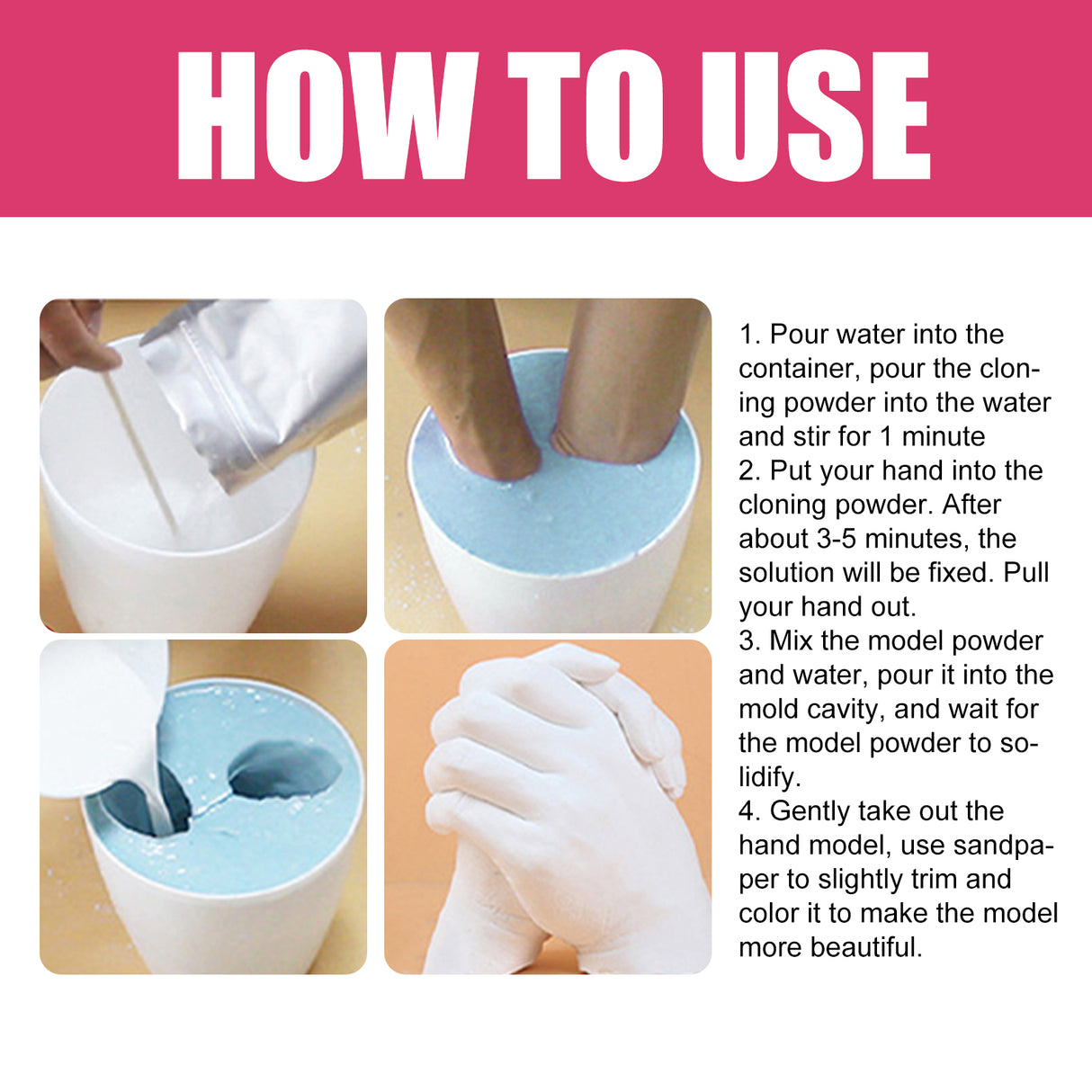 HOW TO USE

1. Pour water into the container, pour the cloning powder into the water and stir for 1 minute
2. Put your hand into the cloning powder. After about 3-5 minutes, the solution will be fixed. Pull your hand out.
3. Mix the model powder and water, pour it into the mold cavity, and wait for the model powder to solidify.
4. Gently take out the hand model, use sandpaper to slightly trim and color it to make the model more beautiful.