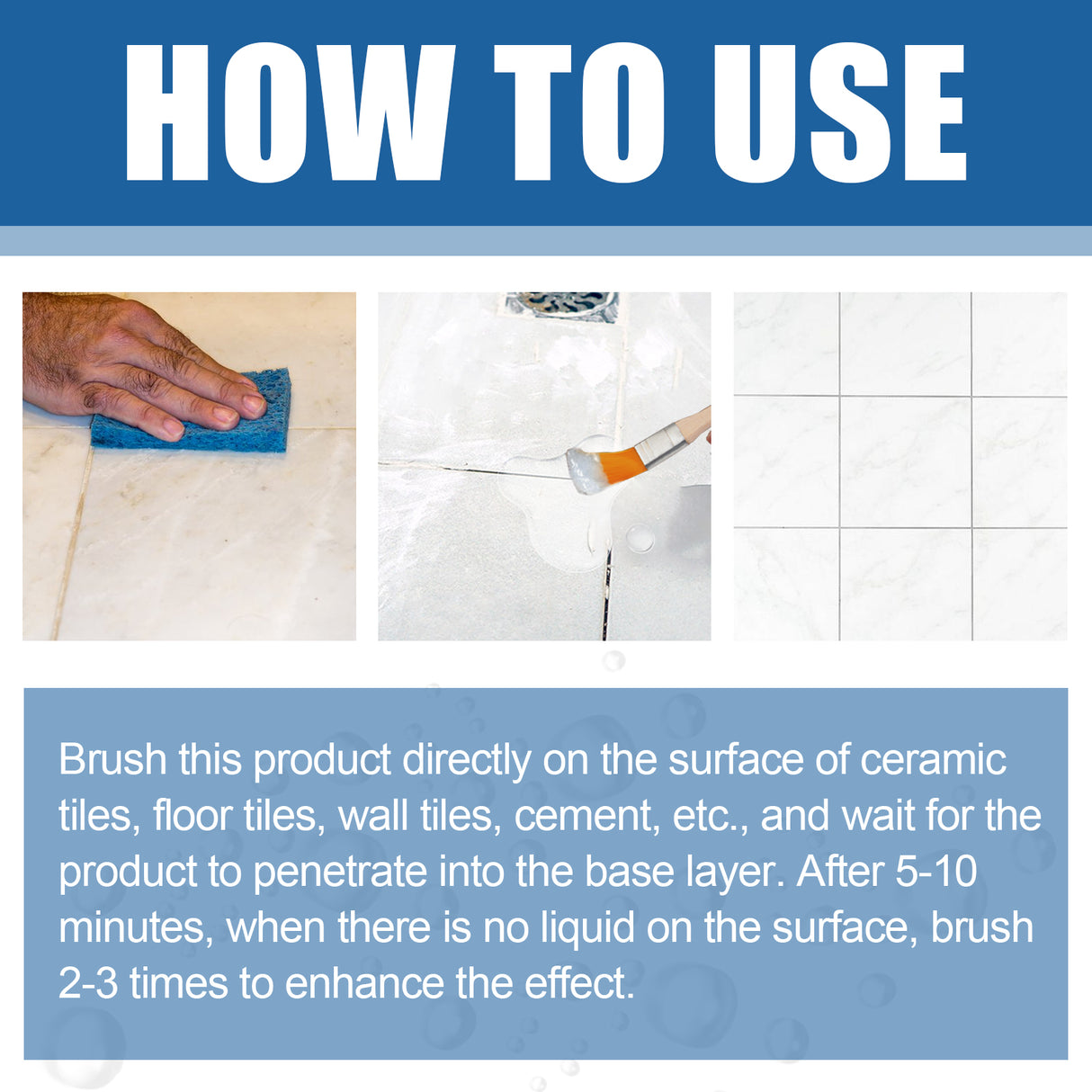 HOW TO USE

Brush this product directly on the surface of ceramic tiles, floor tiles, wall tiles, cement, etc., and wait for the product to penetrate into the base layer. After 5-10 minutes, when there is no liquid on the surface, brush 2-3 times to enhance the effect.