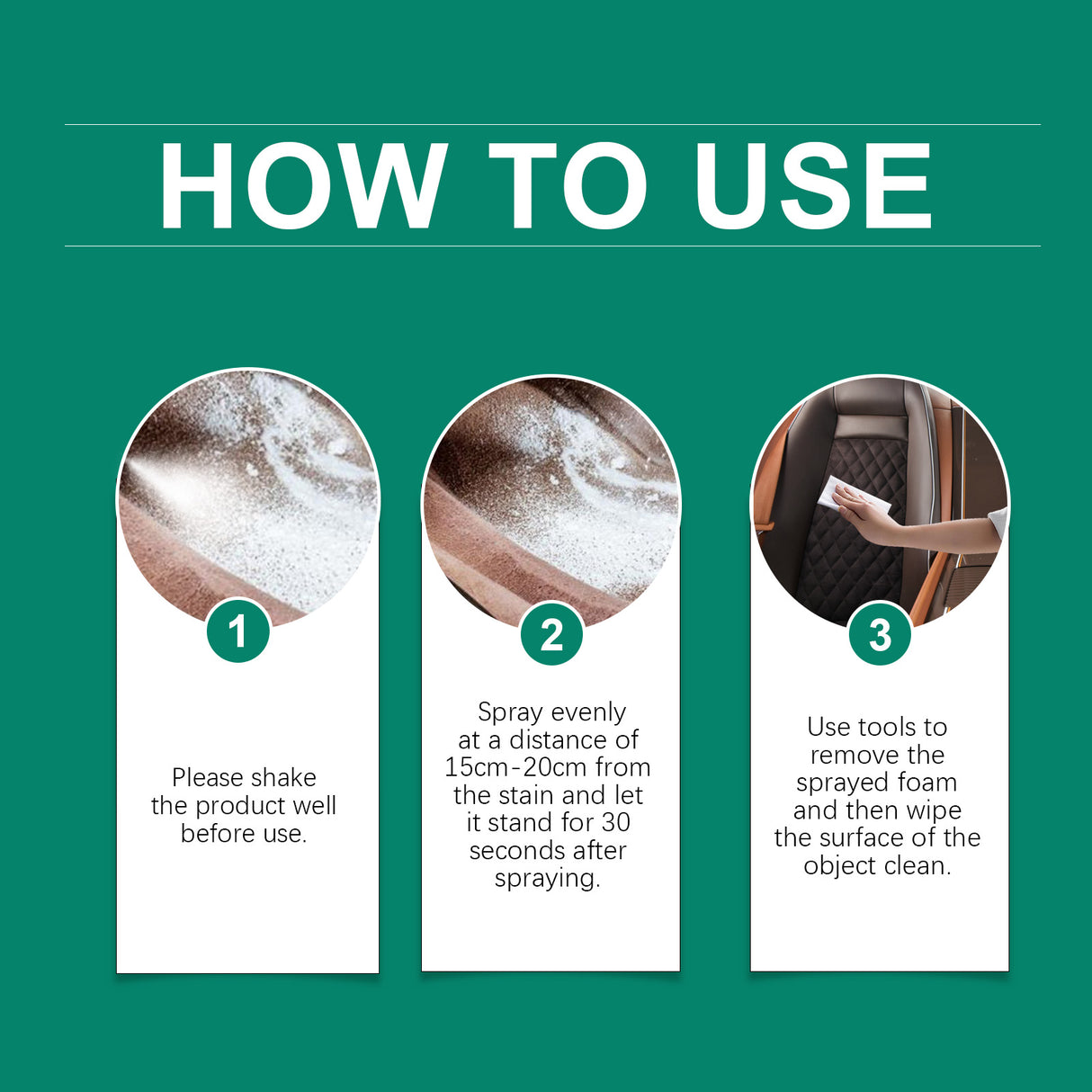 HOW TO USE

1

Please shake the product well before use.

2

Spray evenly at a distance of 15cm-20cm from the stain and let it stand for 30 seconds after spraying.

3

Use tools to remove the sprayed foam and then wipe the surface of the object clean.