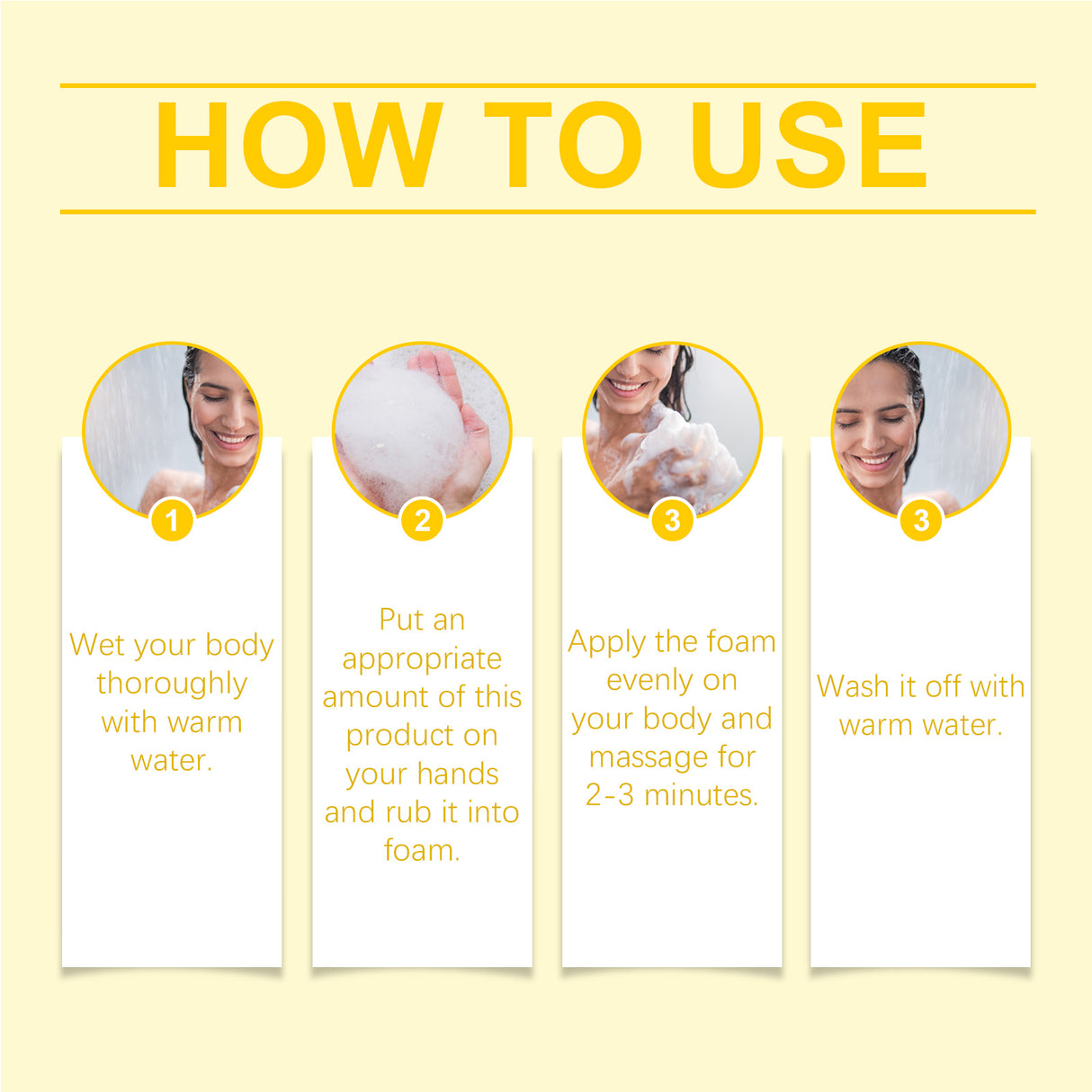 HOW TO USE

1

Wet your body thoroughly with warm water.

2

Put an appropriate amount of this product on your hands and rub it into foam.

3

Apply the foam evenly on your body and massage for 2-3 minutes.

3

Wash it off with warm water.