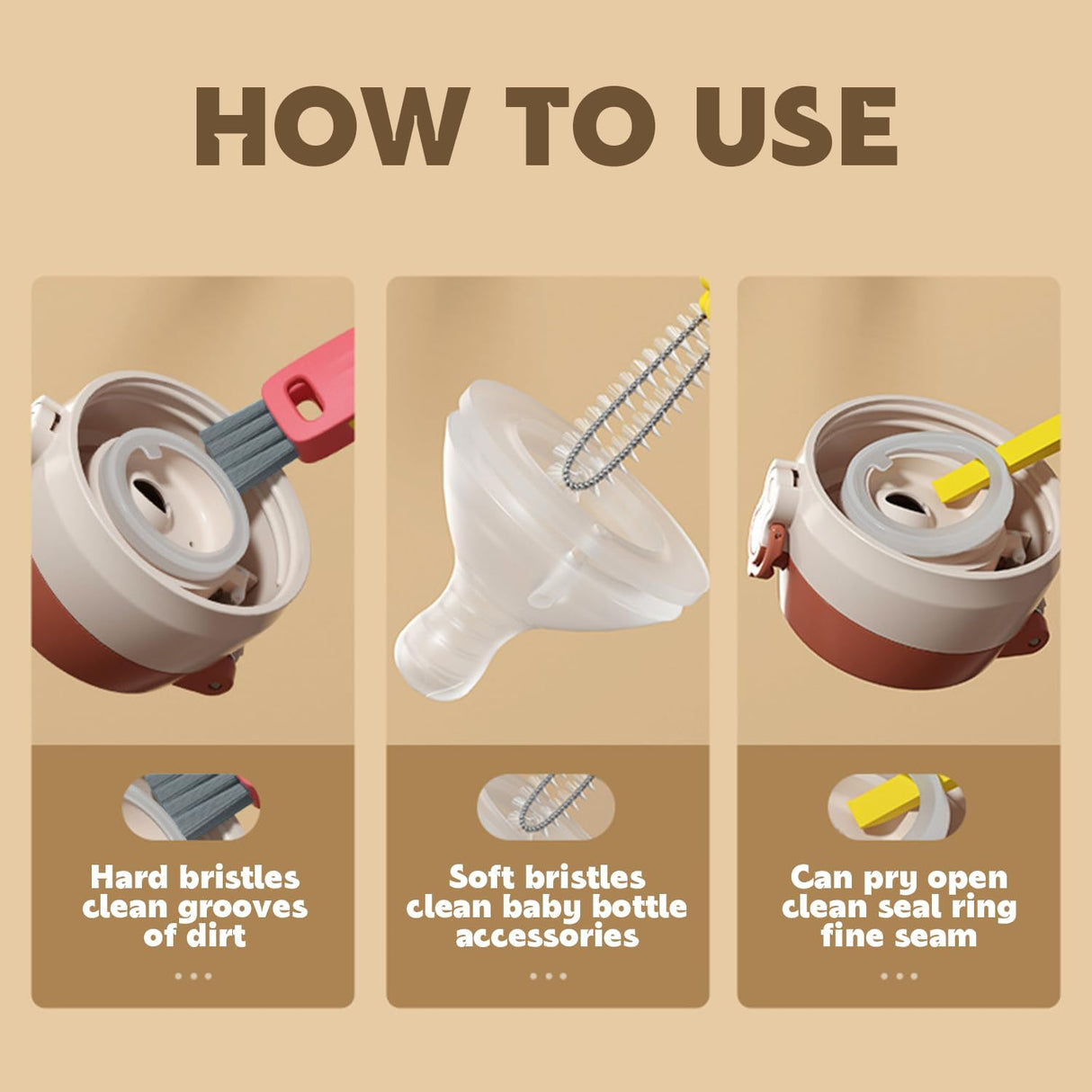 HOW TO USE

Hard bristles clean grooves of dirt

Soft bristles clean baby bottle accessories

Can pry open clean seal ring fine seam