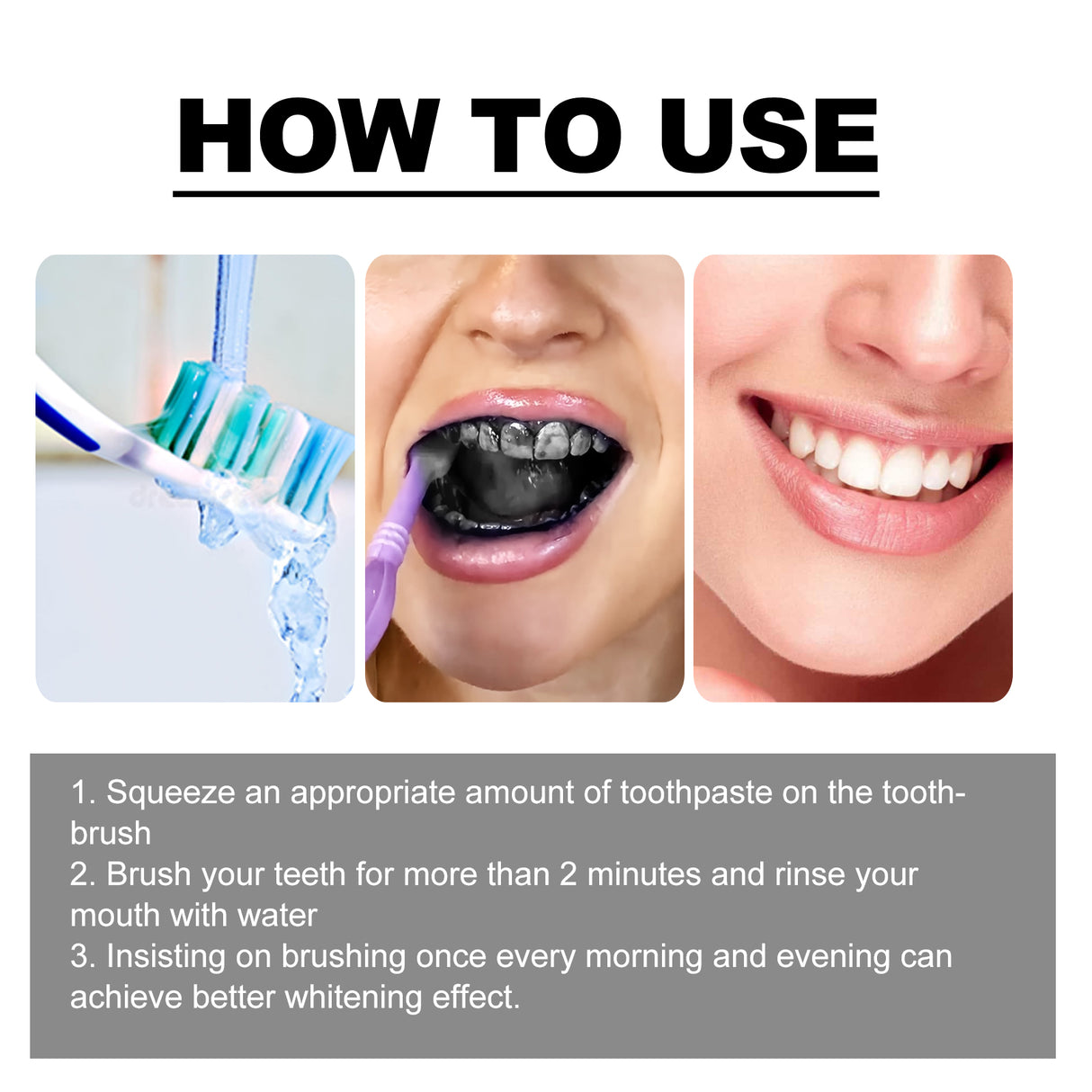 HOW TO USE

1. Squeeze an appropriate amount of toothpaste on the toothbrush
2. Brush your teeth for more than 2 minutes and rinse your mouth with water
3. Insisting on brushing once every morning and evening can achieve better whitening effect.