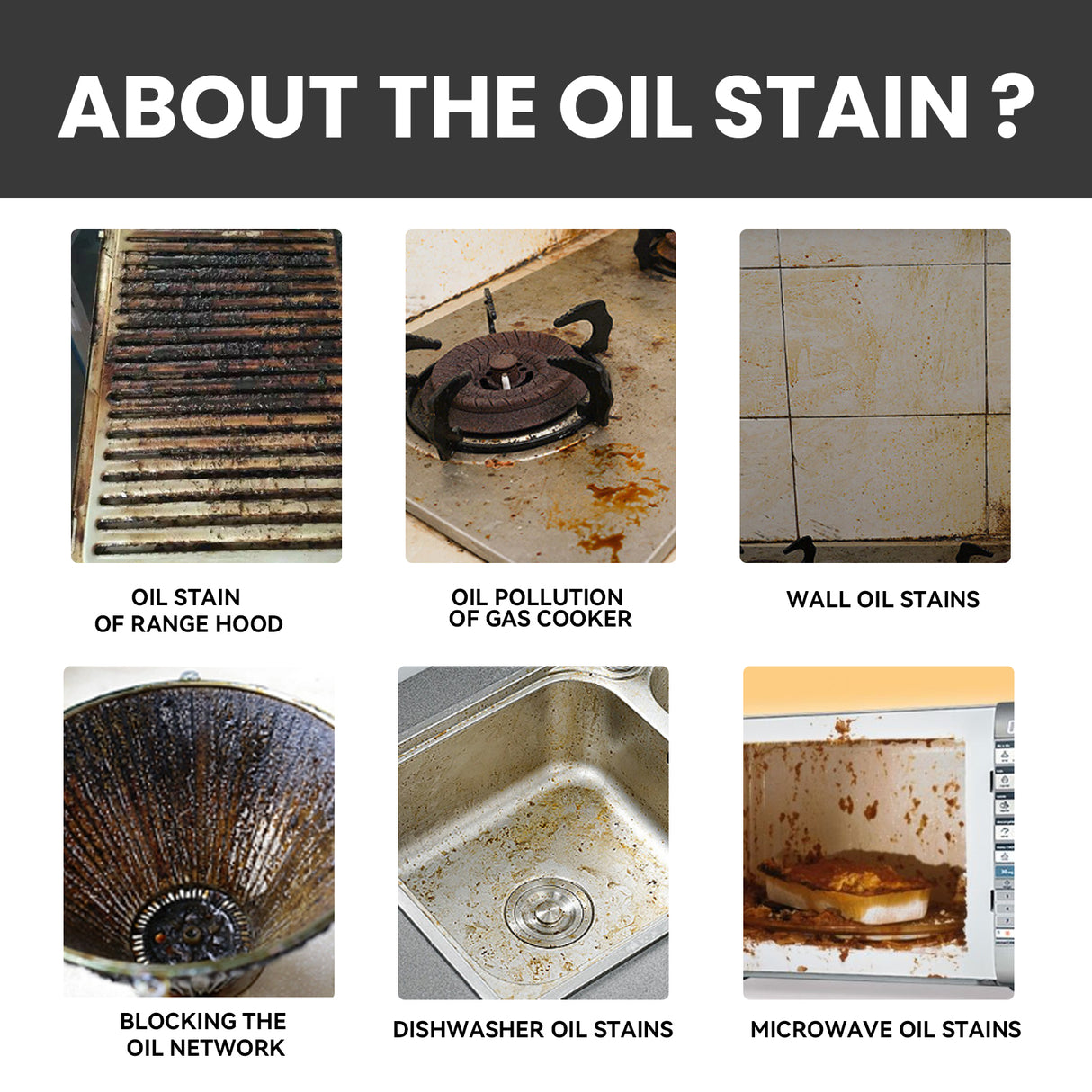 ABOUT THE OIL STAIN ?

OIL STAIN OF RANGE HOOD

OIL POLLUTION OF GAS COOKER

WALL OIL STAINS

BLOCKING THE OIL NETWORK

DISHWASHER OIL STAINS

MICROWAVE OIL STAINS