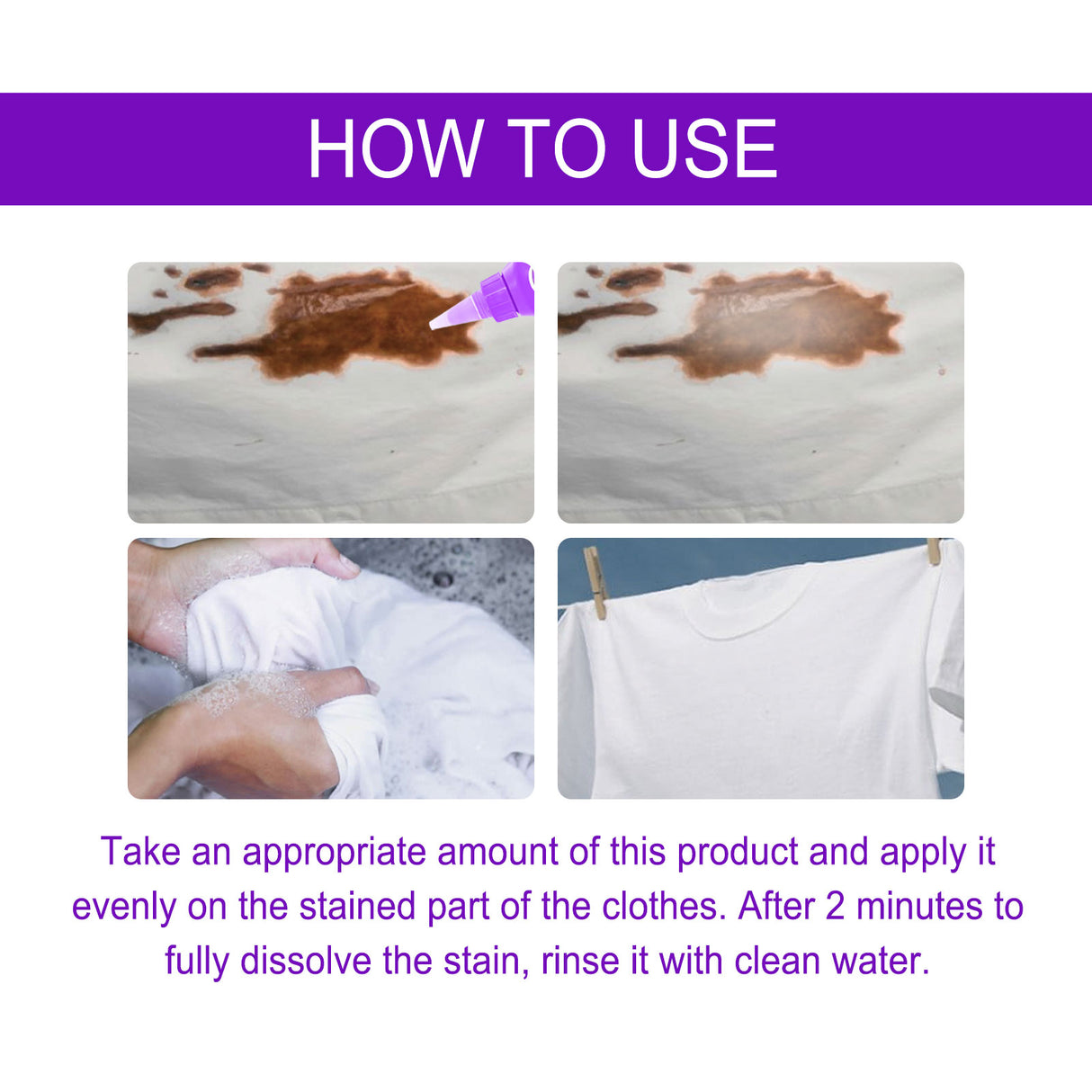 HOW TO USE

Take an appropriate amount of this product and apply it evenly on the stained part of the clothes. After 2 minutes to fully dissolve the stain, rinse it with clean water.