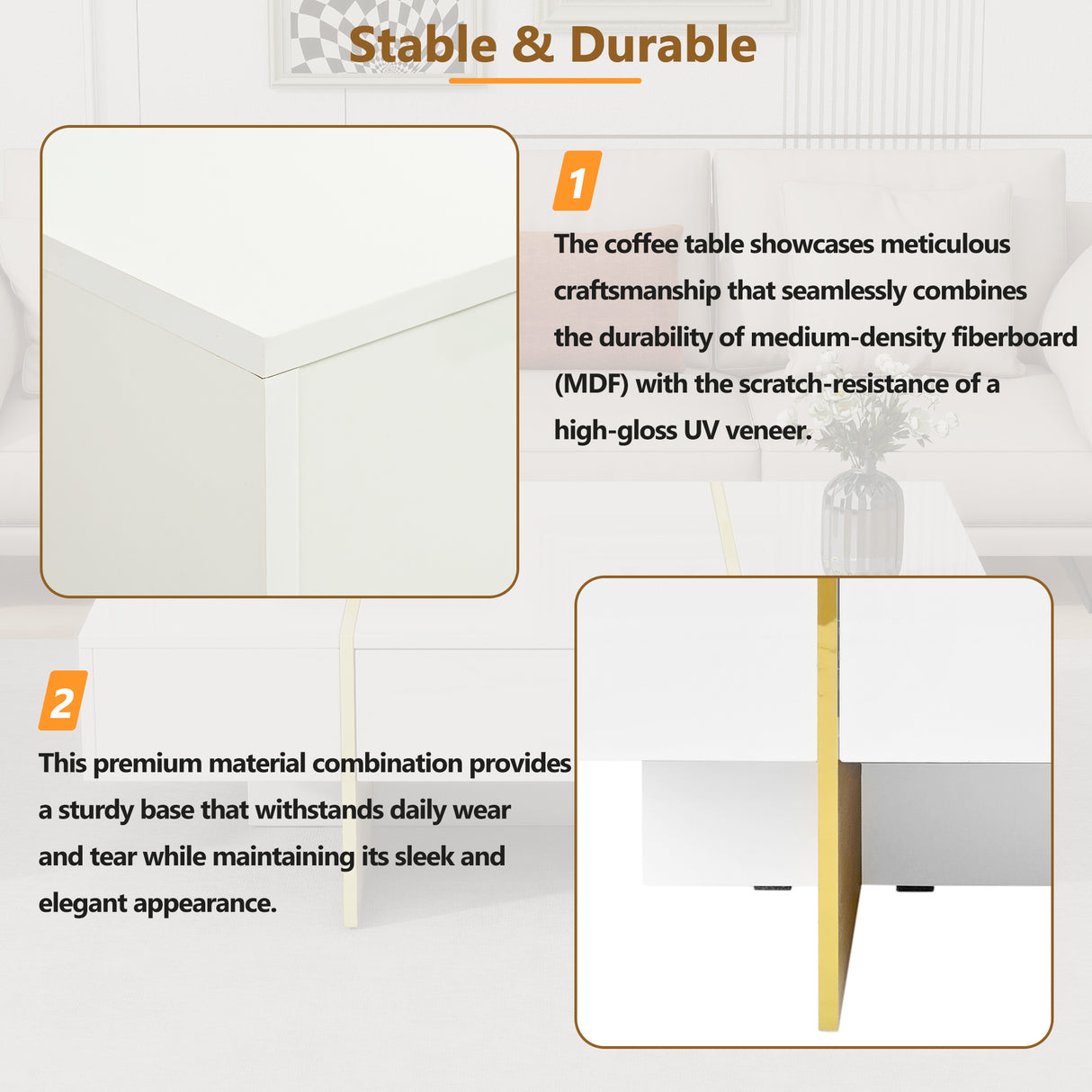 Stable & Durable

1

The coffee table showcases meticulous craftsmanship that seamlessly combines the durability of medium-density fiberboard (MDF) with the scratch-resistance of a high-gloss UV veneer.

2

This premium material combination provides a sturdy base that withstands daily wear and tear while maintaining its sleek and elegant appearance.