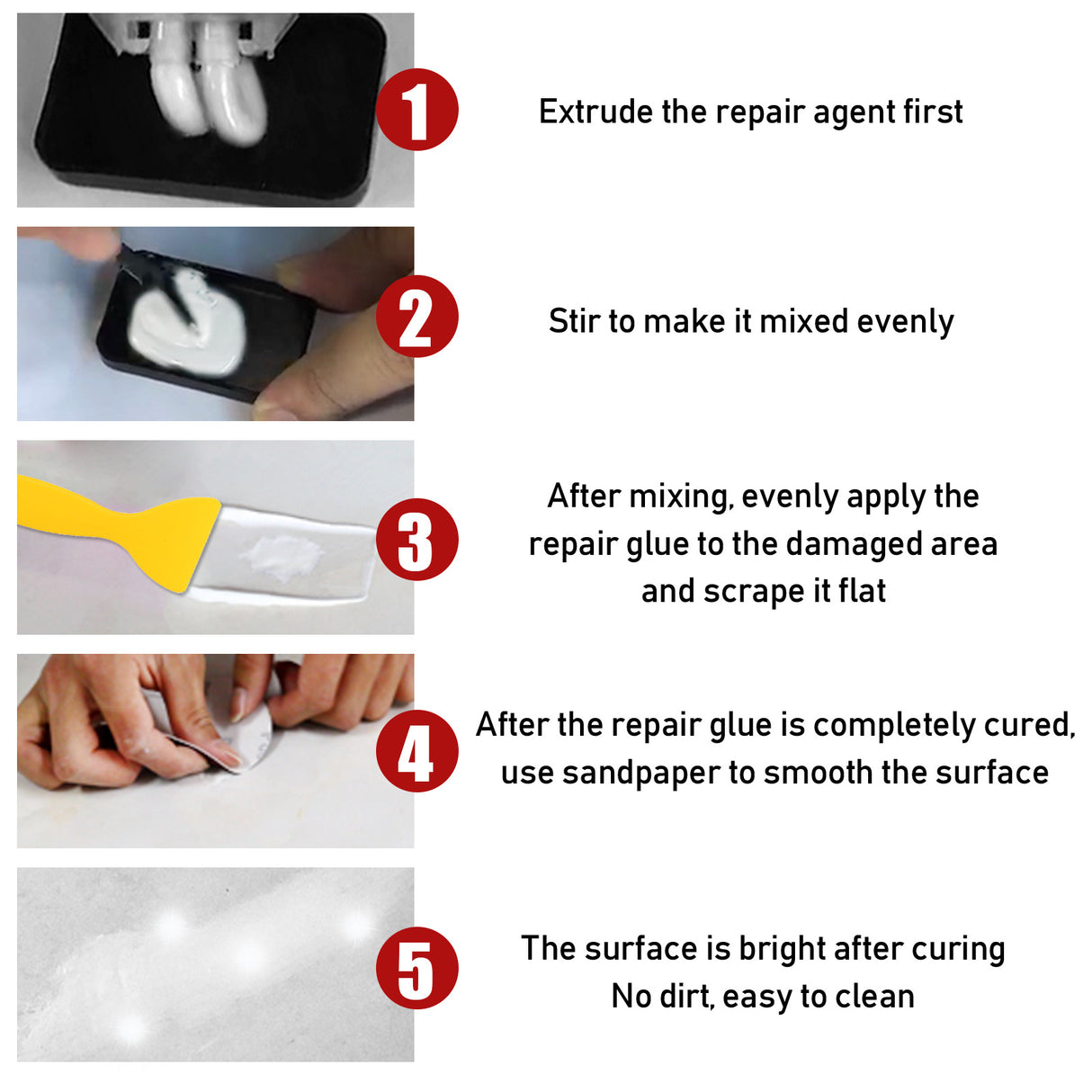 1 Extrude the repair agent first

2 Stir to make it mixed evenly

3 After mixing, evenly apply the repair glue to the damaged area and scrape it flat

4 After the repair glue is completely cured, use sandpaper to smooth the surface

5 The surface is bright after curing
No dirt, easy to clean