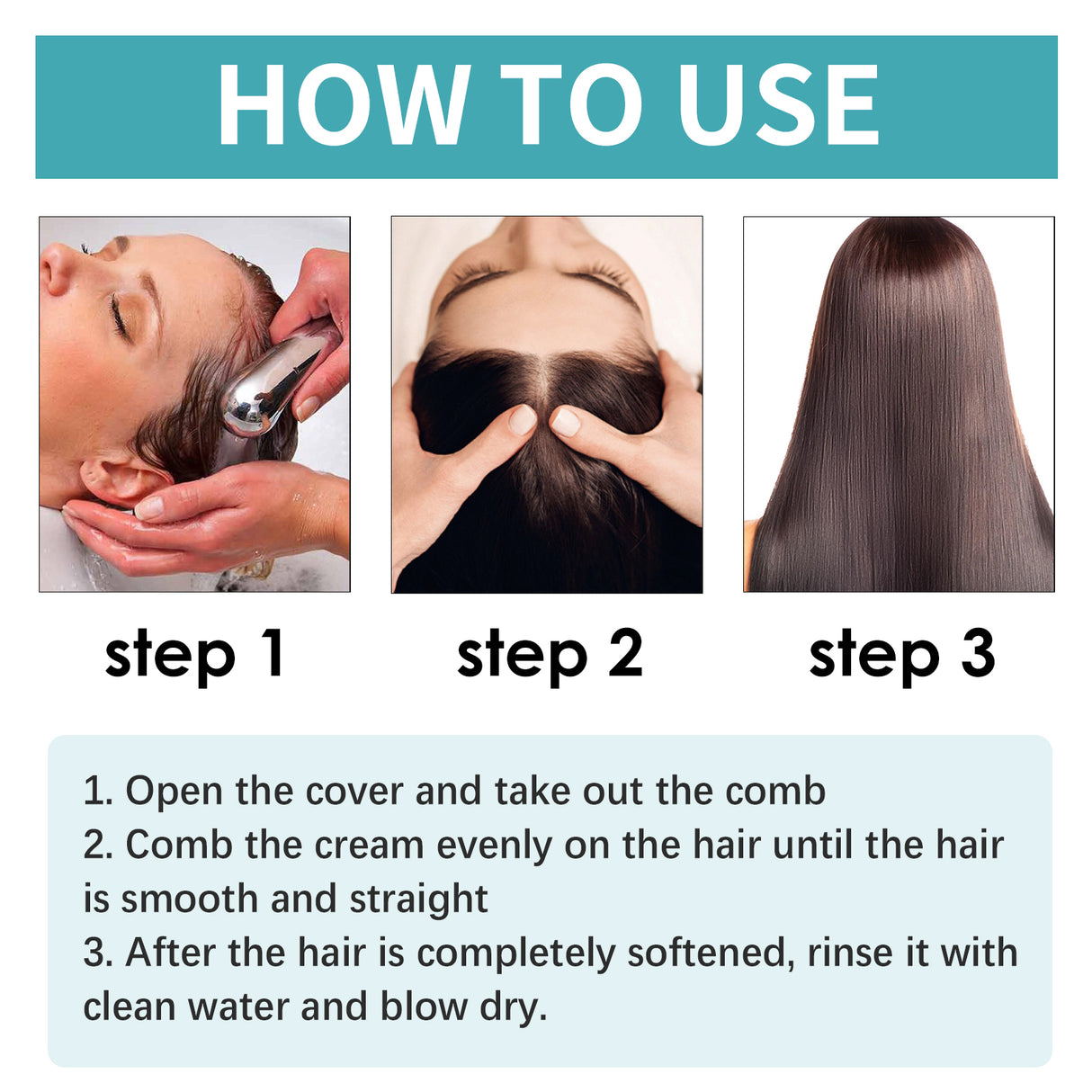 HOW TO USE

step 1

step 2

step 3

1. Open the cover and take out the comb
2. Comb the cream evenly on the hair until the hair is smooth and straight
3. After the hair is completely softened, rinse it with clean water and blow dry.