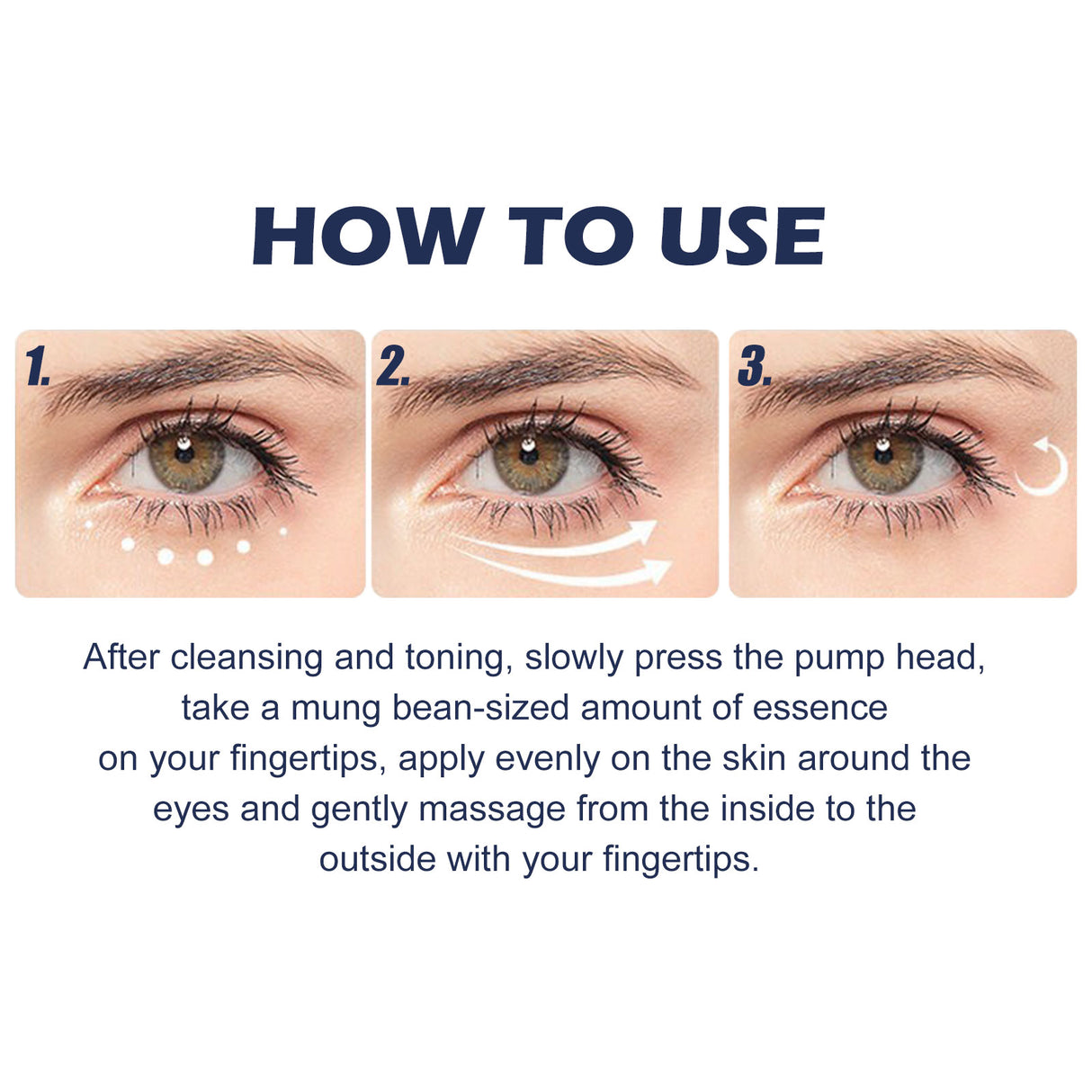 HOW TO USE

1.

2.

3.

After cleansing and toning, slowly press the pump head, take a mung bean-sized amount of essence on your fingertips, apply evenly on the skin around the eyes and gently massage from the inside to the outside with your fingertips.