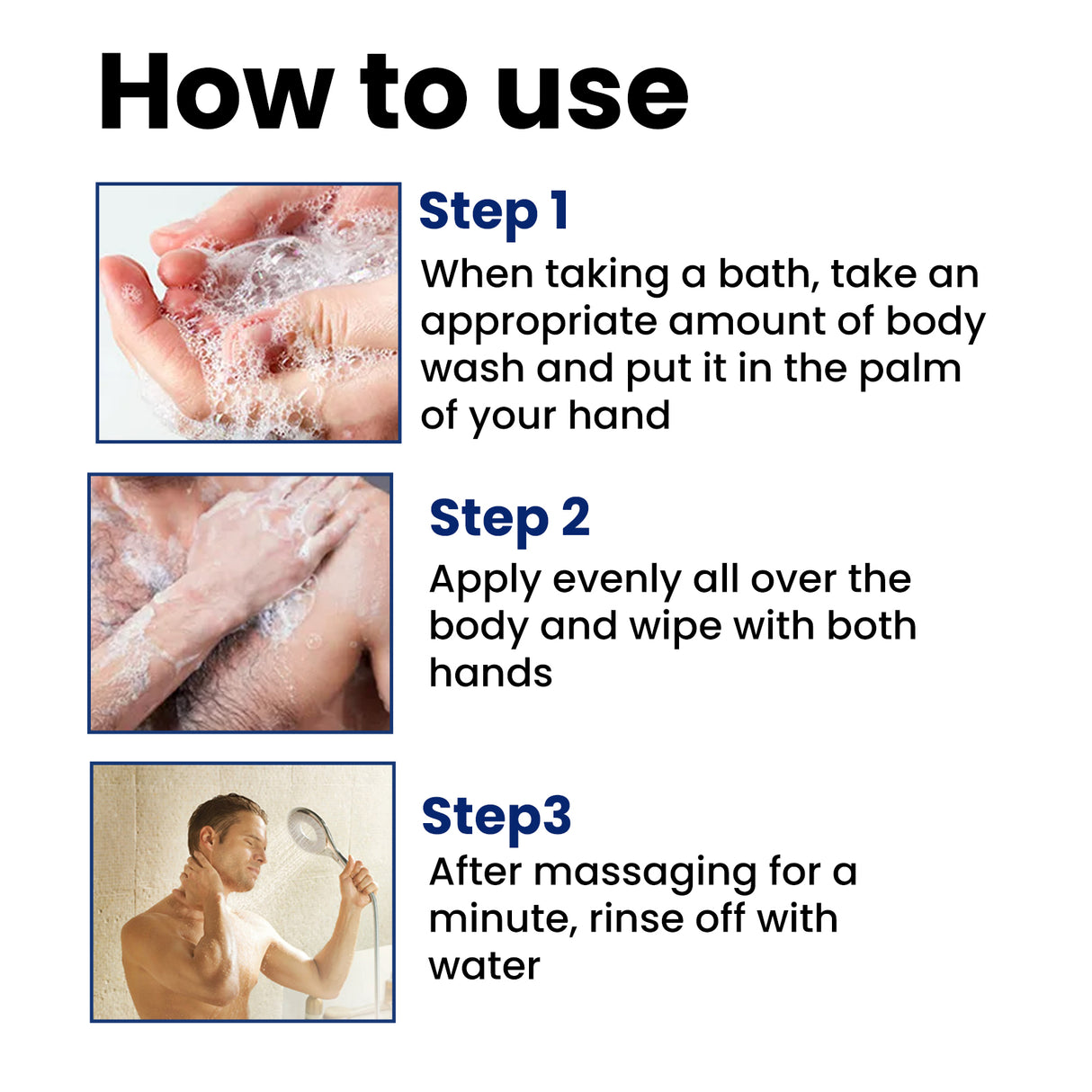 How to use

Step 1
When taking a bath, take an appropriate amount of body wash and put it in the palm of your hand

Step 2
Apply evenly all over the body and wipe with both hands

Step3
After massaging for a minute, rinse off with water