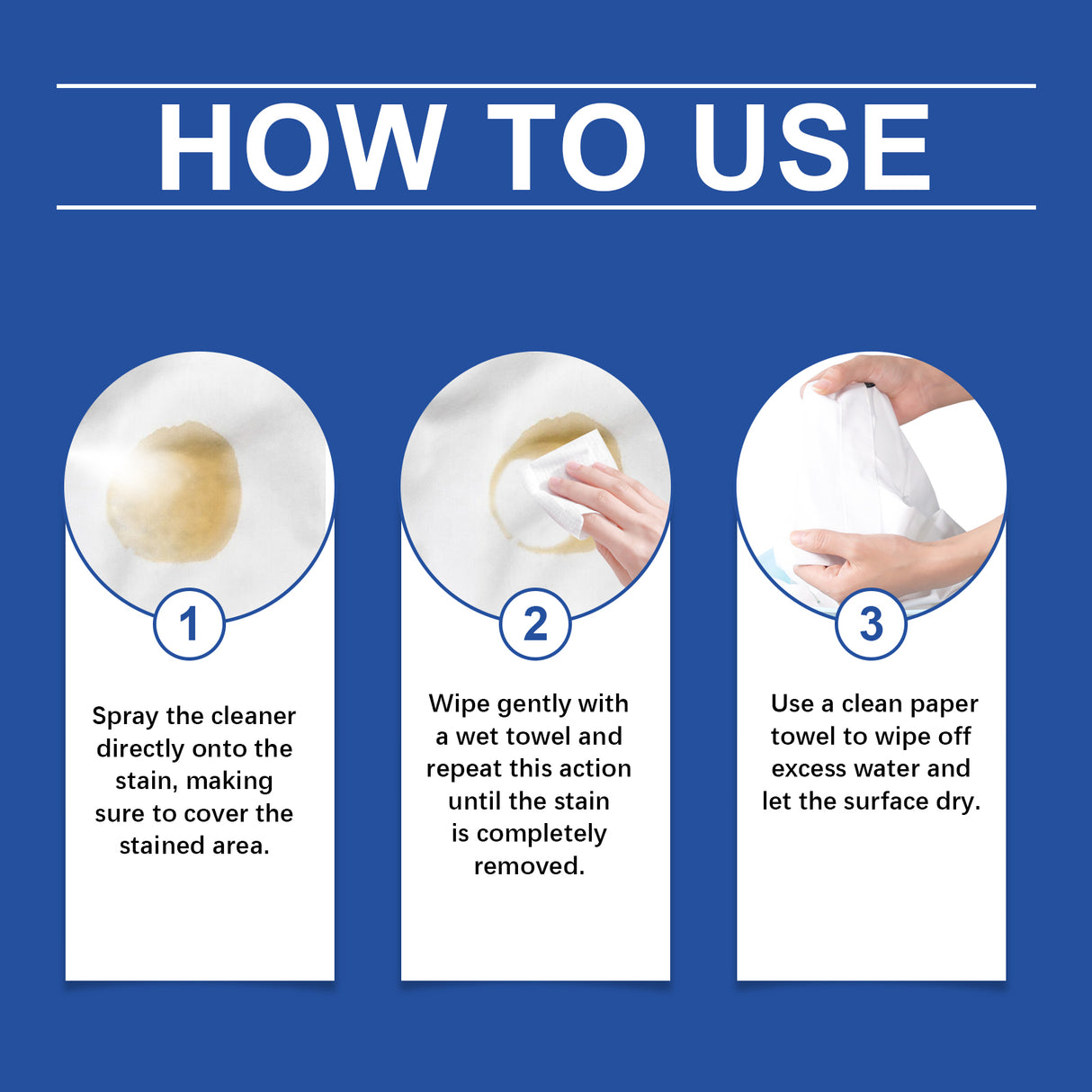 HOW TO USE

1

Spray the cleaner directly onto the stain, making sure to cover the stained area.

2

Wipe gently with a wet towel and repeat this action until the stain is completely removed.

3

Use a clean paper towel to wipe off excess water and let the surface dry.