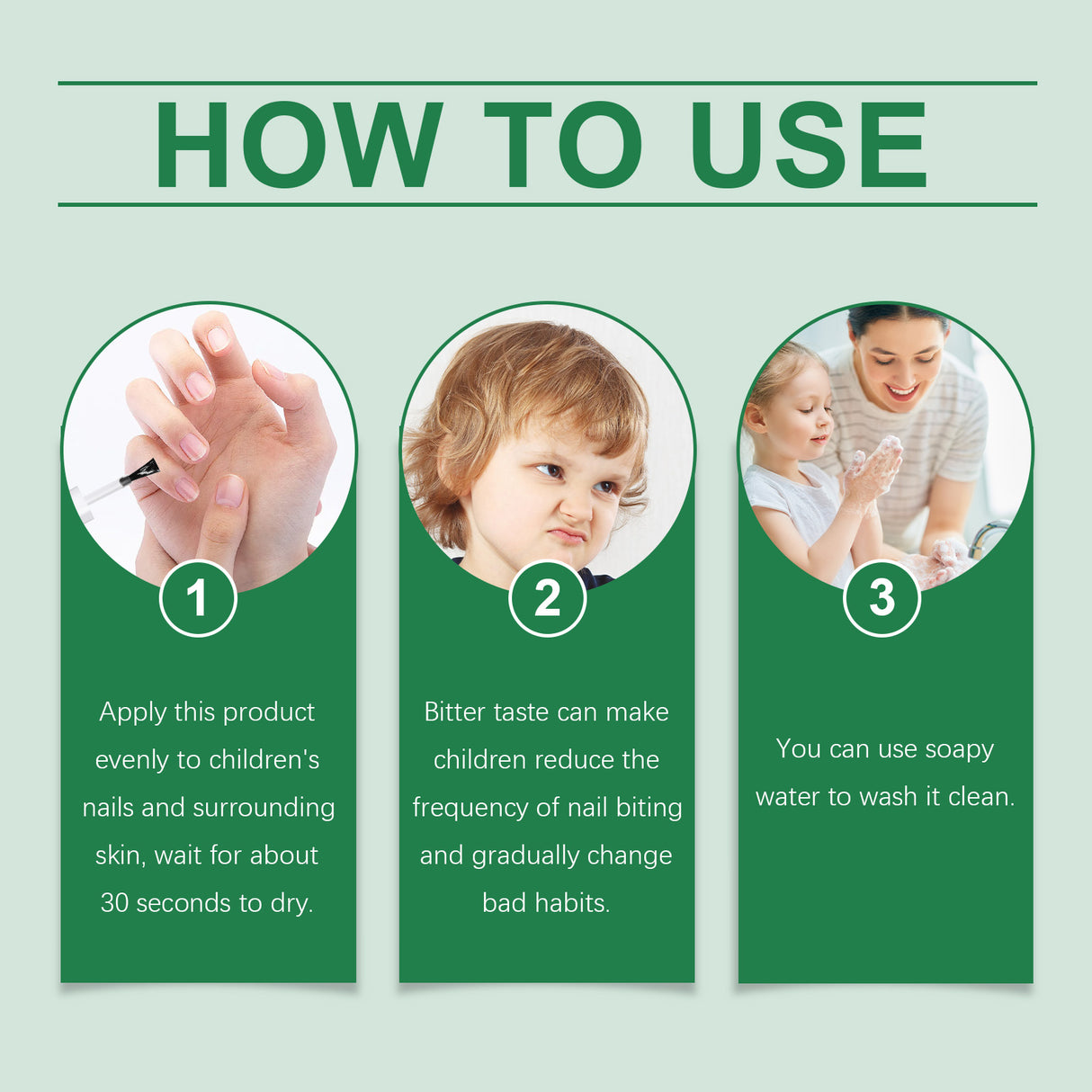 HOW TO USE

1

Apply this product evenly to children's nails and surrounding skin, wait for about 30 seconds to dry.

2

Bitter taste can make children reduce the frequency of nail biting and gradually change bad habits.

3

You can use soapy water to wash it clean.