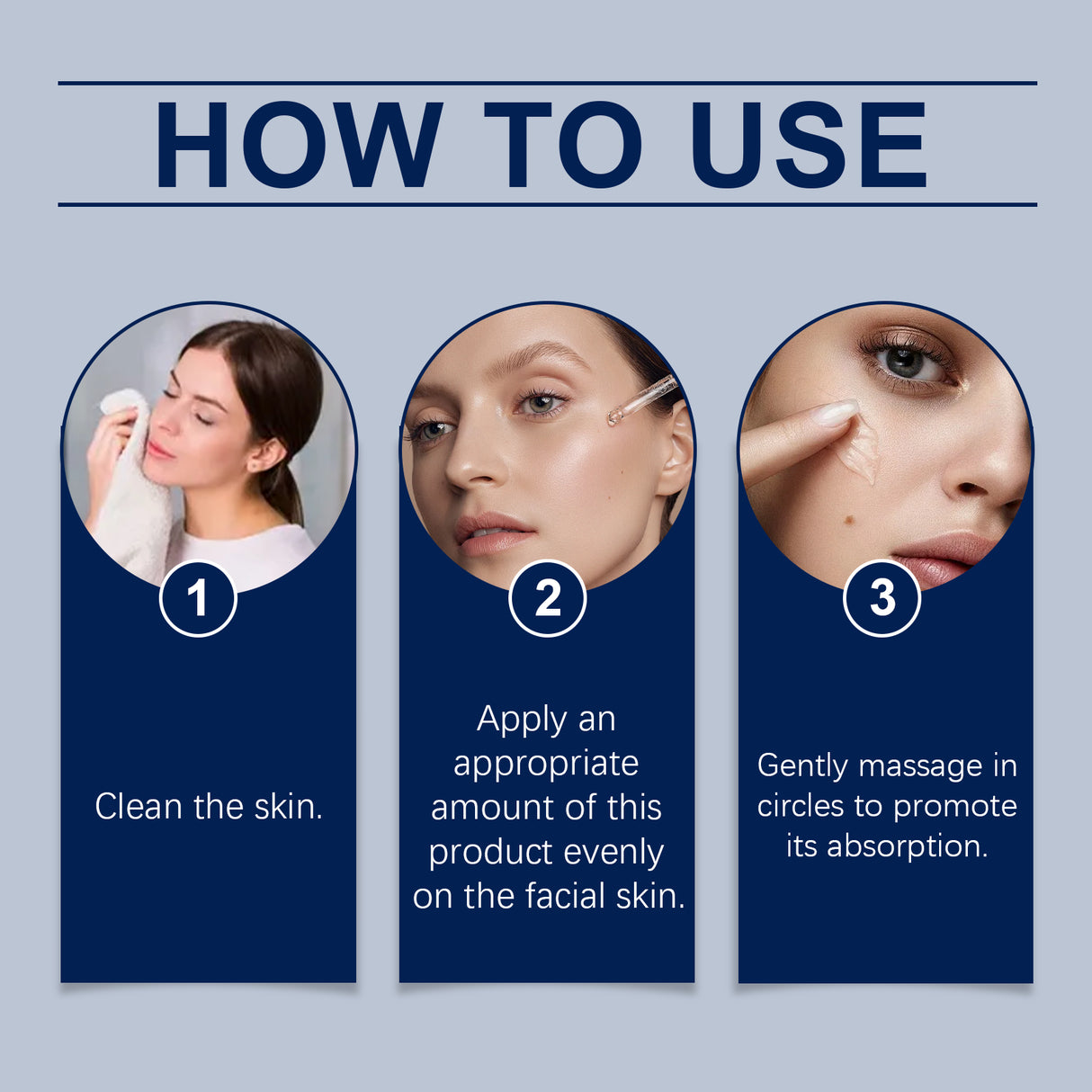 HOW TO USE

1

Clean the skin.

2

Apply an appropriate amount of this product evenly on the facial skin.

3

Gently massage in circles to promote its absorption.