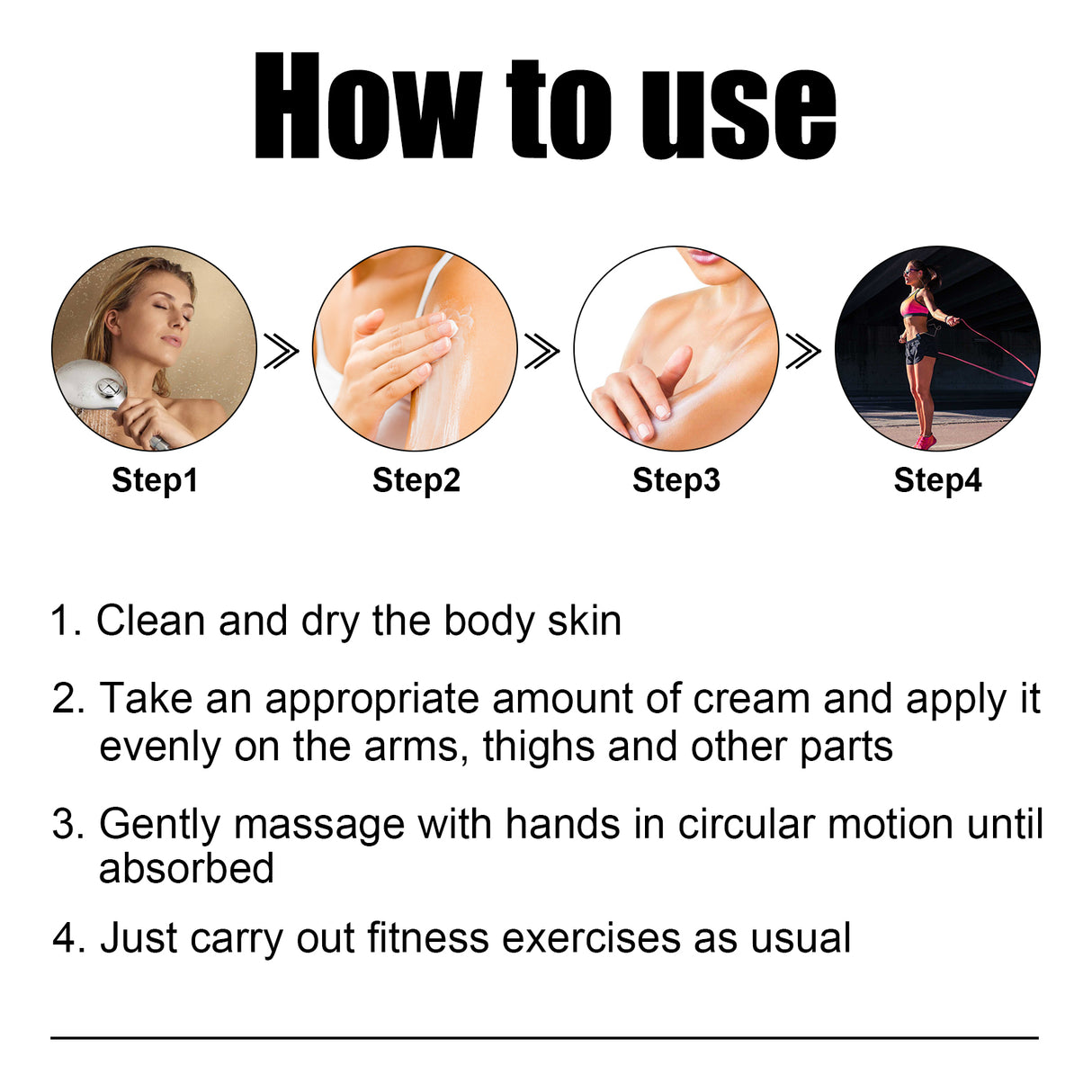 How to use

Step1

Step2

Step3

Step4

1. Clean and dry the body skin

2. Take an appropriate amount of cream and apply it evenly on the arms, thighs and other parts

3. Gently massage with hands in circular motion until absorbed

4. Just carry out fitness exercises as usual