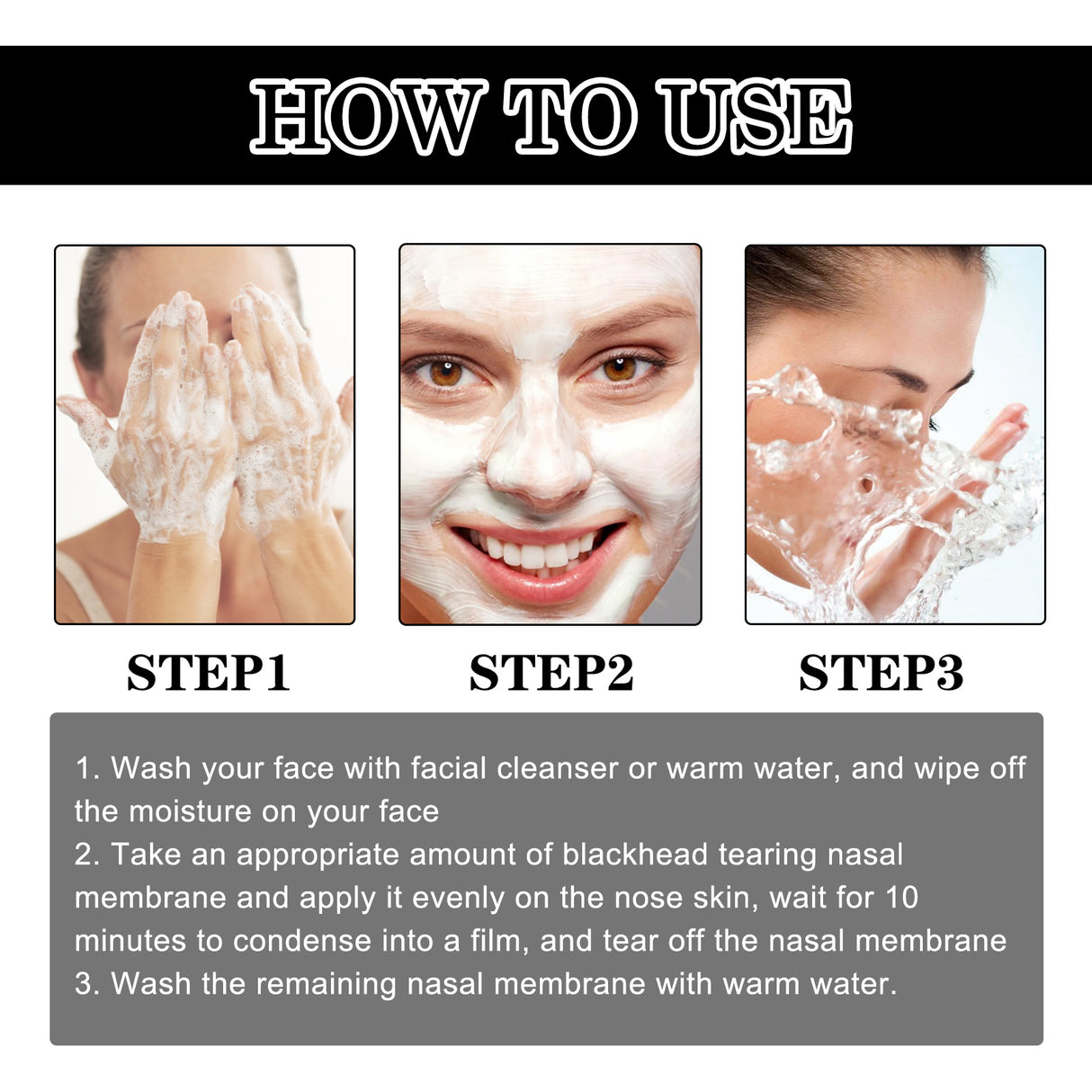 HOW TO USE

STEP1

STEP2

STEP3

1. Wash your face with facial cleanser or warm water, and wipe off the moisture on your face
2. Take an appropriate amount of blackhead tearing nasal membrane and apply it evenly on the nose skin, wait for 10 minutes to condense into a film, and tear off the nasal membrane
3. Wash the remaining nasal membrane with warm water.