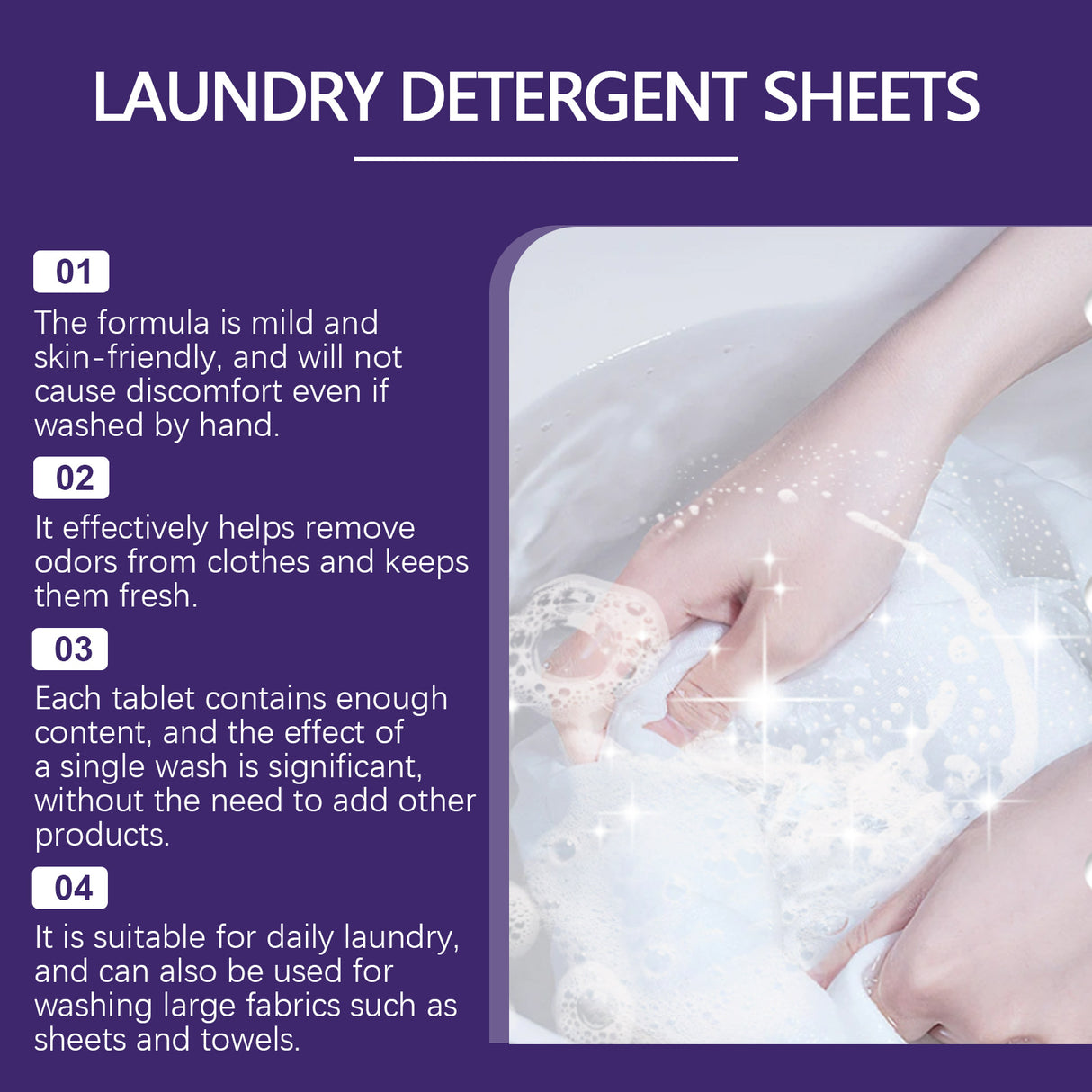 LAUNDRY DETERGENT SHEETS

01

The formula is mild and skin-friendly, and will not cause discomfort even if washed by hand.

02

It effectively helps remove odors from clothes and keeps them fresh.

03

Each tablet contains enough content, and the effect of a single wash is significant, without the need to add other products.

04

It is suitable for daily laundry, and can also be used for washing large fabrics such as sheets and towels.