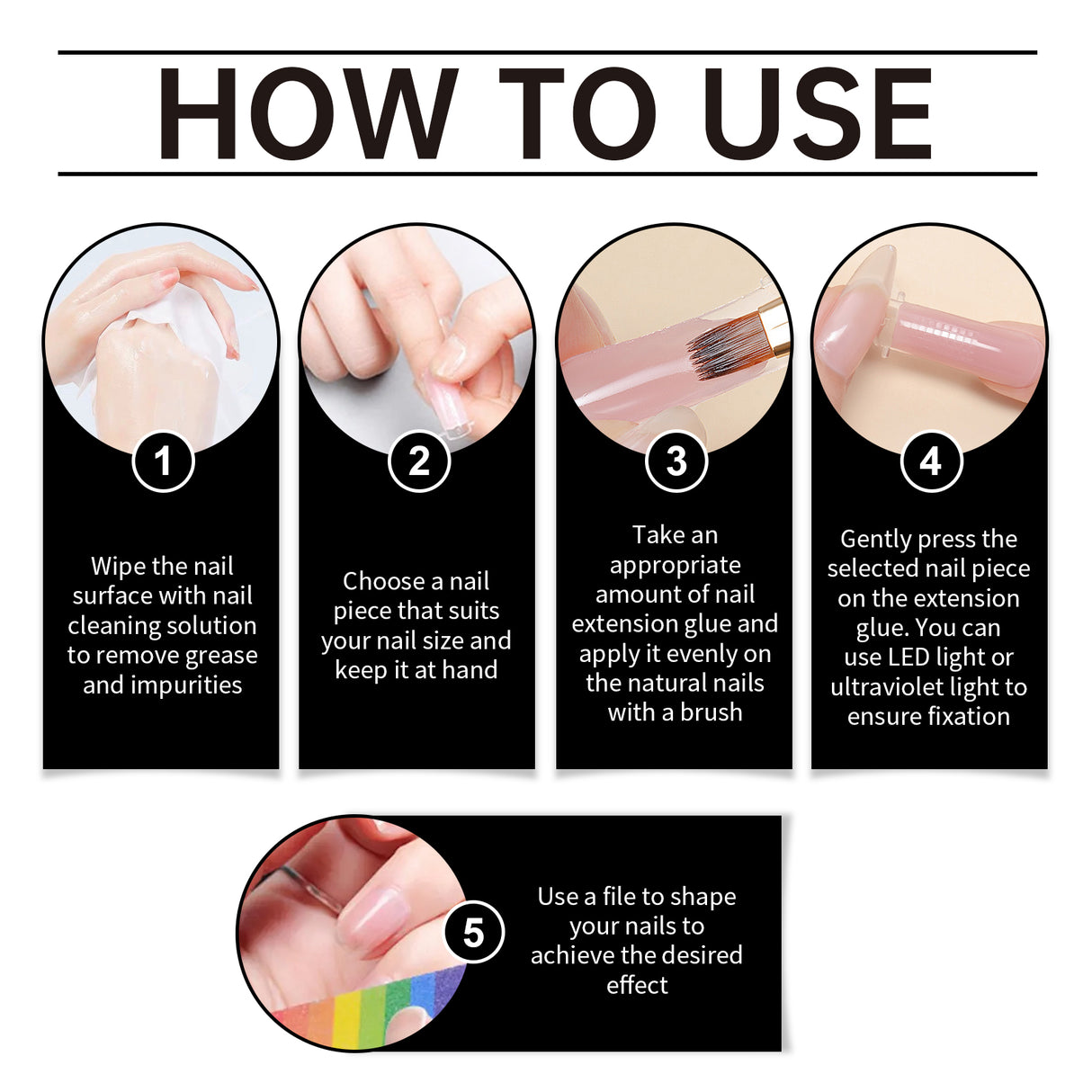 HOW TO USE

1

Wipe the nail surface with nail cleaning solution to remove grease and impurities

2

Choose a nail piece that suits your nail size and keep it at hand

3

Take an appropriate amount of nail extension glue and apply it evenly on the natural nails with a brush

4

Gently press the selected nail piece on the extension glue. You can use LED light or ultraviolet light to ensure fixation

5

Use a file to shape your nails to achieve the desired effect