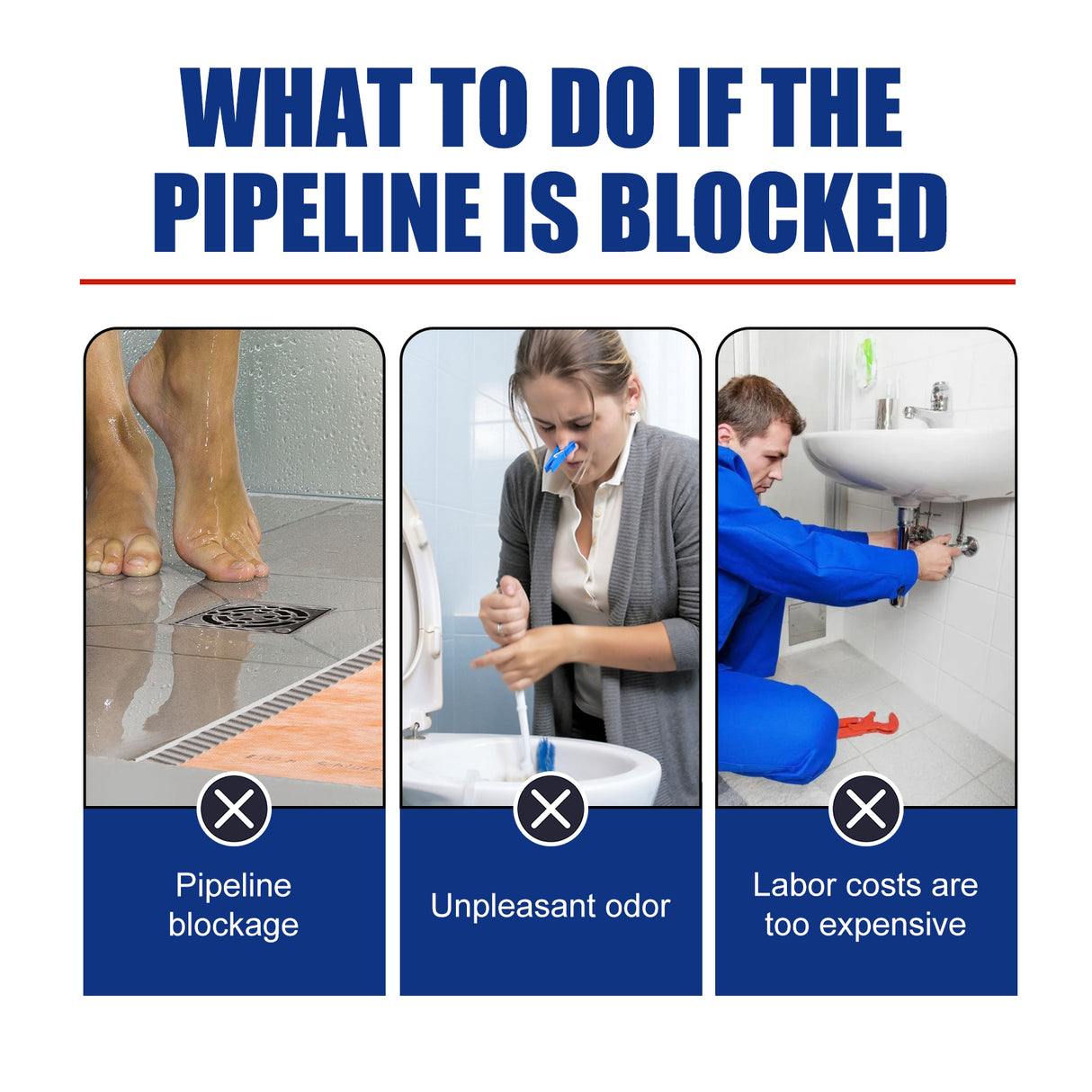 WHAT TO DO IF THE PIPELINE IS BLOCKED

Pipeline blockage

Unpleasant odor

Labor costs are too expensive