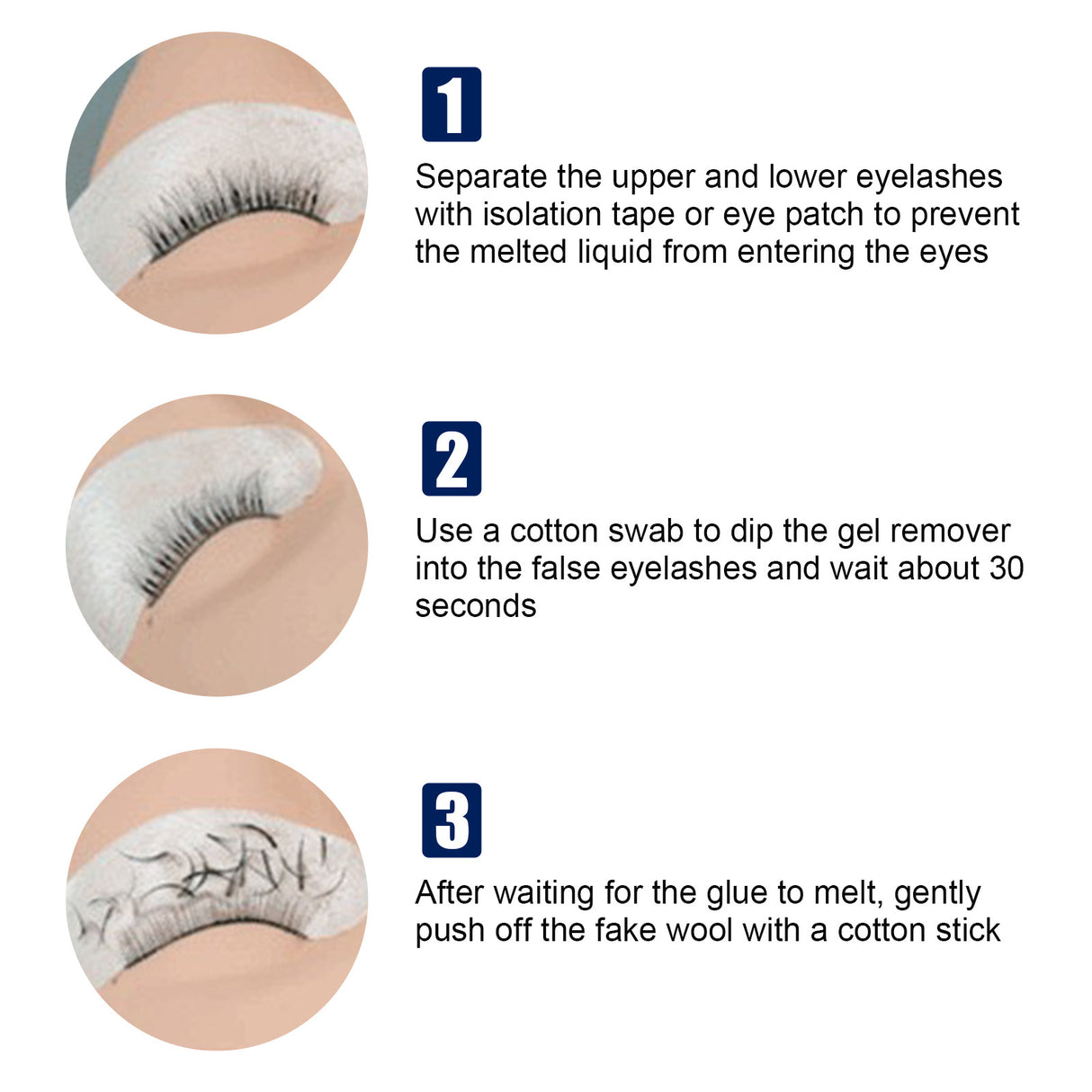 1

Separate the upper and lower eyelashes with isolation tape or eye patch to prevent the melted liquid from entering the eyes

2

Use a cotton swab to dip the gel remover into the false eyelashes and wait about 30 seconds

3

After waiting for the glue to melt, gently push off the fake wool with a cotton stick