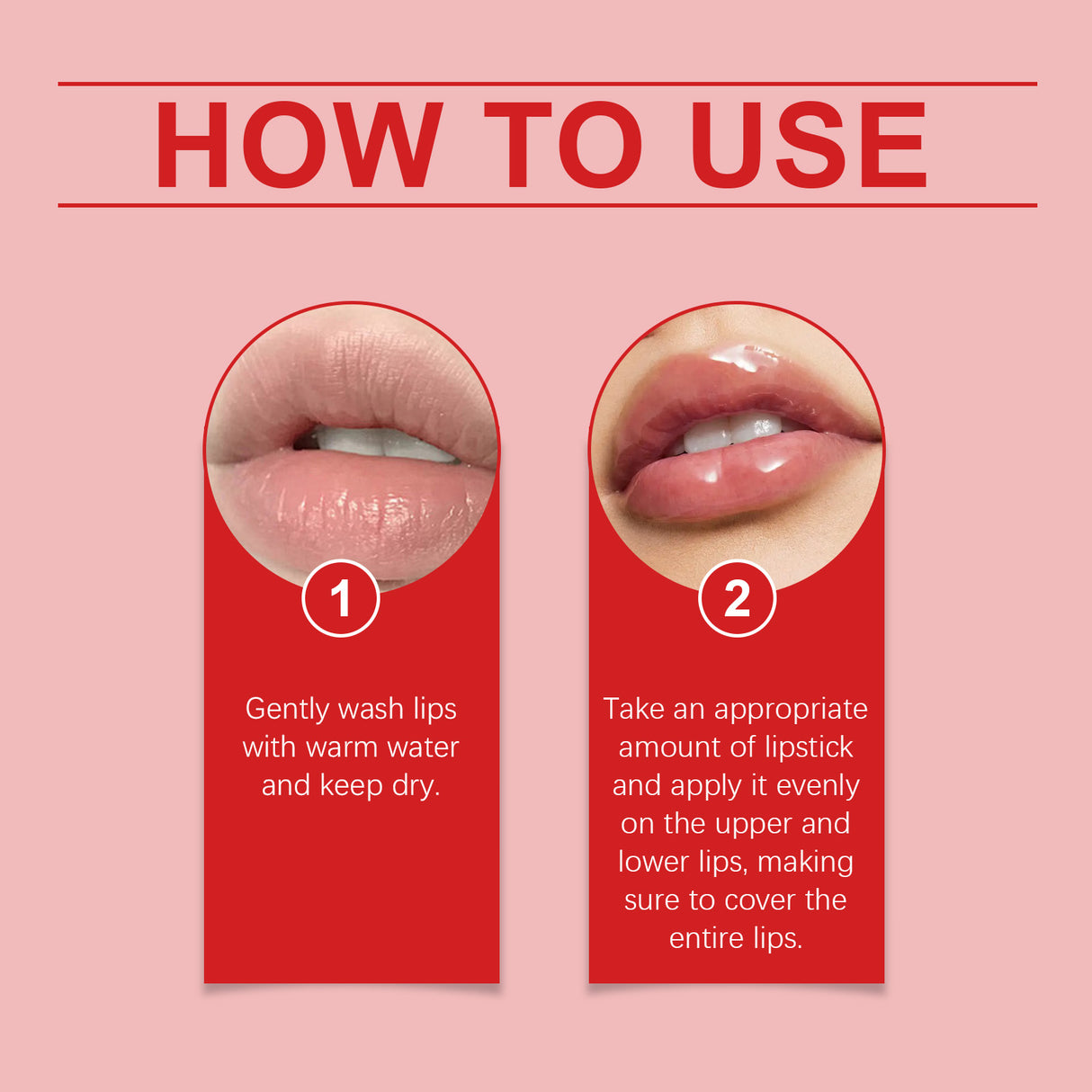 HOW TO USE

1

Gently wash lips with warm water and keep dry.

2

Take an appropriate amount of lipstick and apply it evenly on the upper and lower lips, making sure to cover the entire lips.