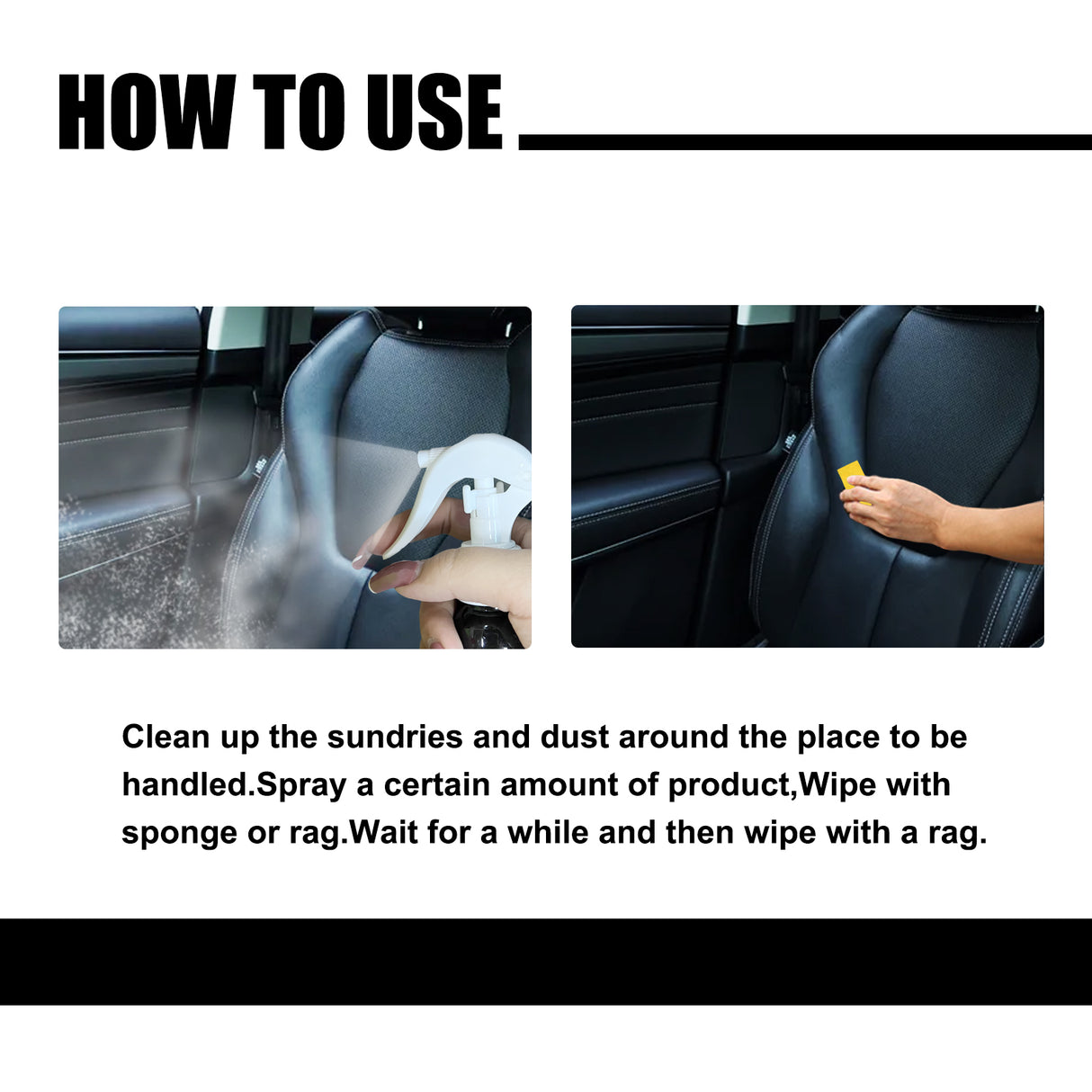 HOW TO USE

Clean up the sundries and dust around the place to be handled.Spray a certain amount of product,Wipe with sponge or rag.Wait for a while and then wipe with a rag.