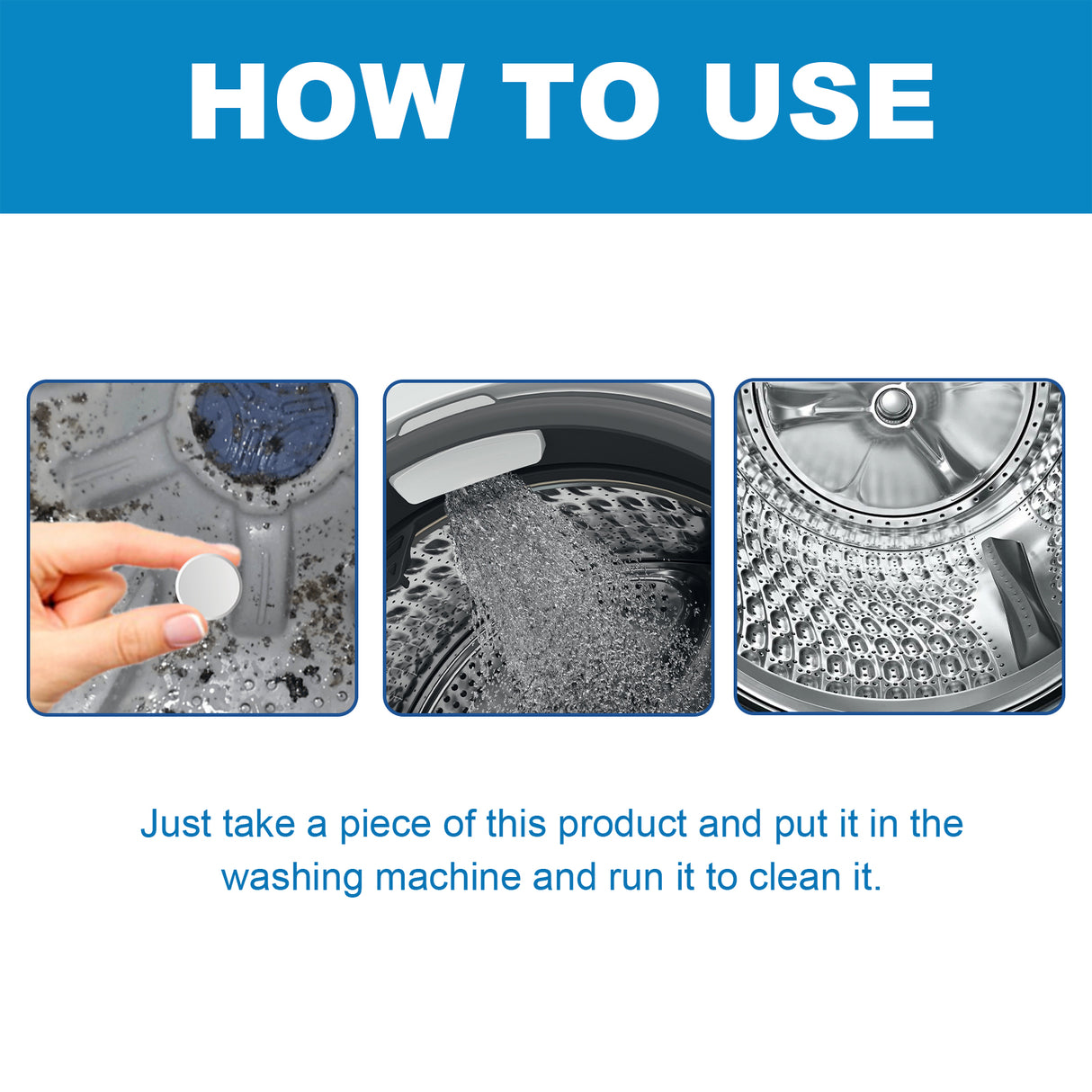 HOW TO USE

Just take a piece of this product and put it in the washing machine and run it to clean it.