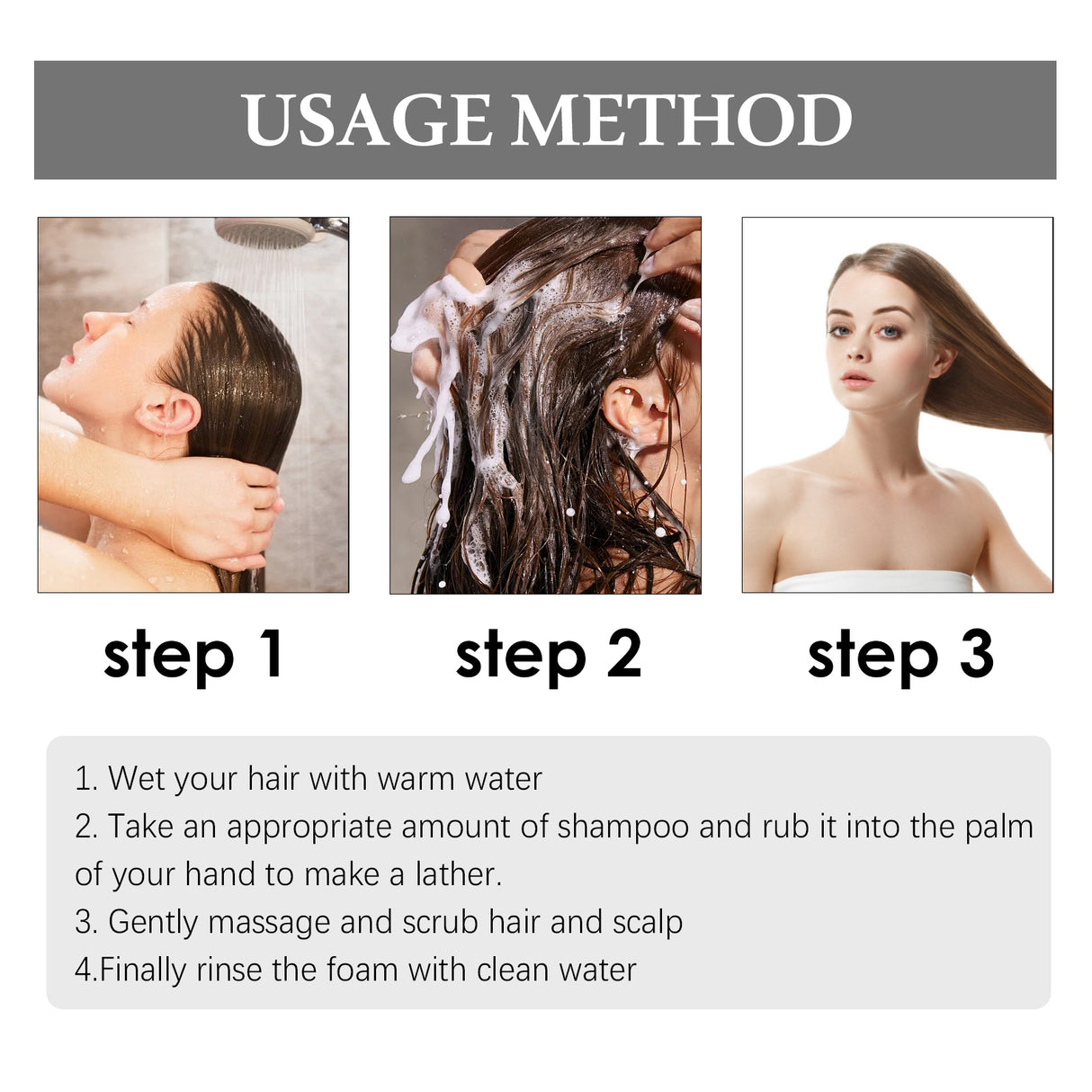 USAGE METHOD

step 1

step 2

step 3

1. Wet your hair with warm water
2. Take an appropriate amount of shampoo and rub it into the palm of your hand to make a lather.
3. Gently massage and scrub hair and scalp
4.Finally rinse the foam with clean water