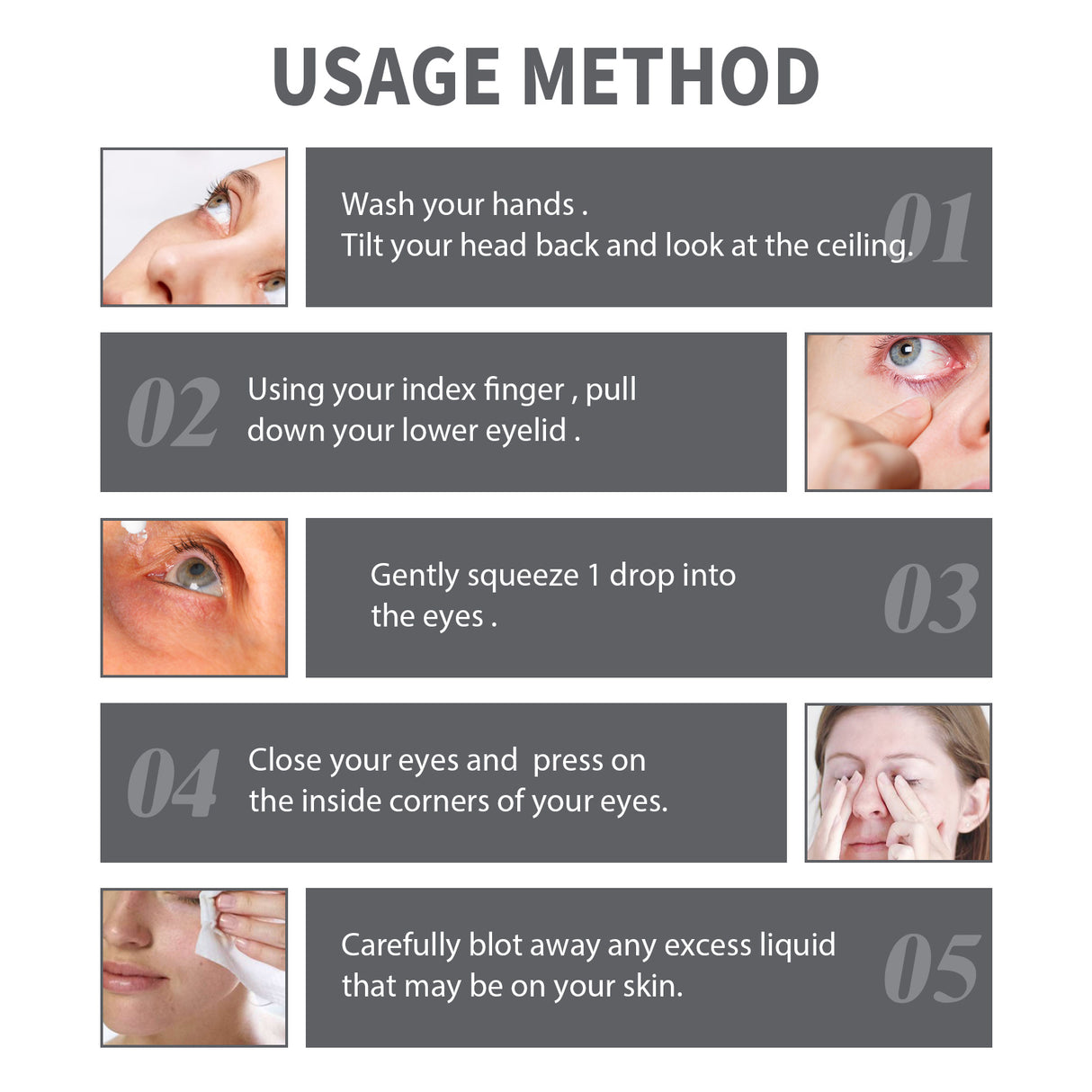 USAGE METHOD

Wash your hands .
Tilt your head back and look at the ceiling.

01

02

Using your index finger , pull down your lower eyelid .

Gently squeeze 1 drop into the eyes .

03

04

Close your eyes and press on the inside corners of your eyes.

Carefully blot away any excess liquid that may be on your skin.

05