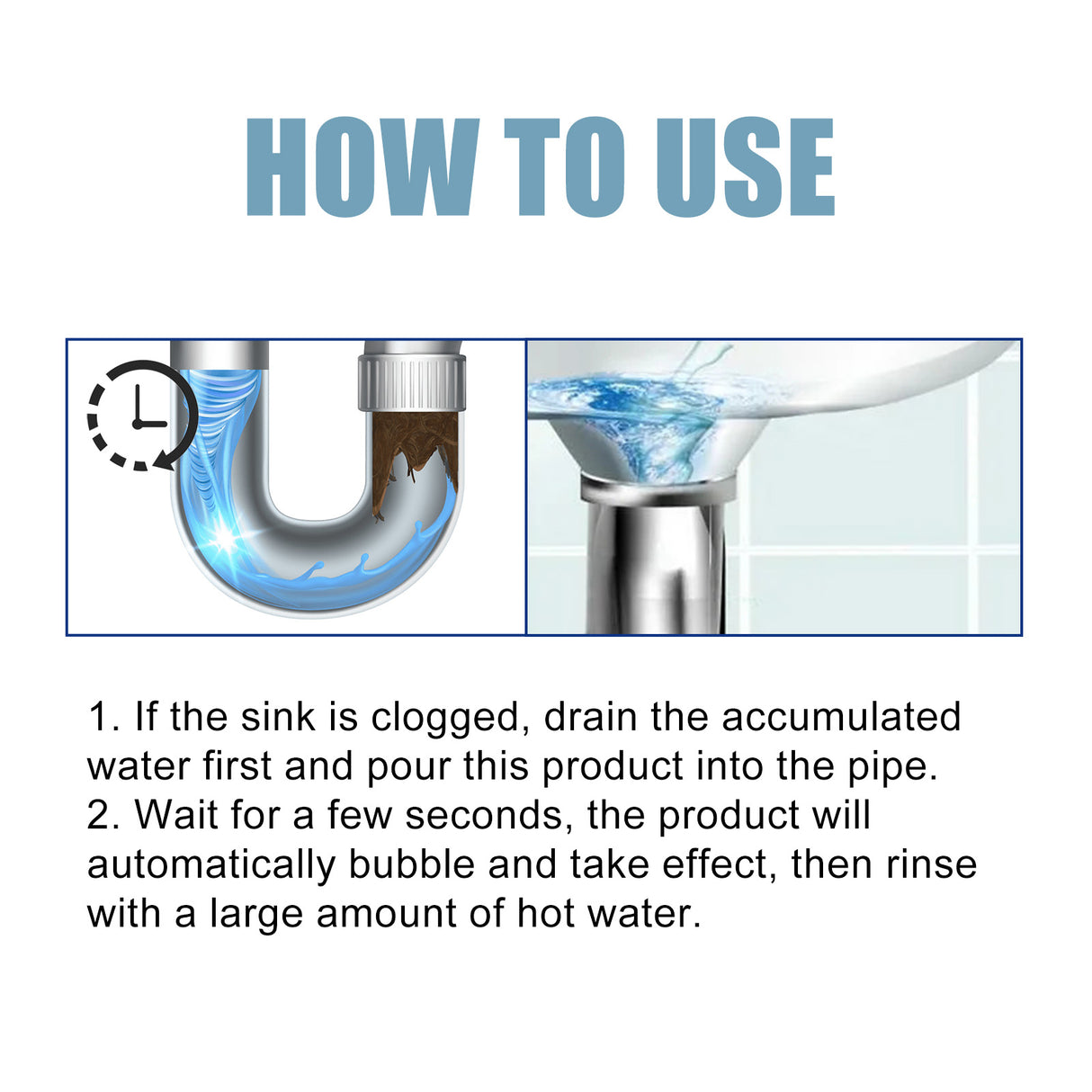 HOW TO USE

1. If the sink is clogged, drain the accumulated water first and pour this product into the pipe.
2. Wait for a few seconds, the product will automatically bubble and take effect, then rinse with a large amount of hot water.