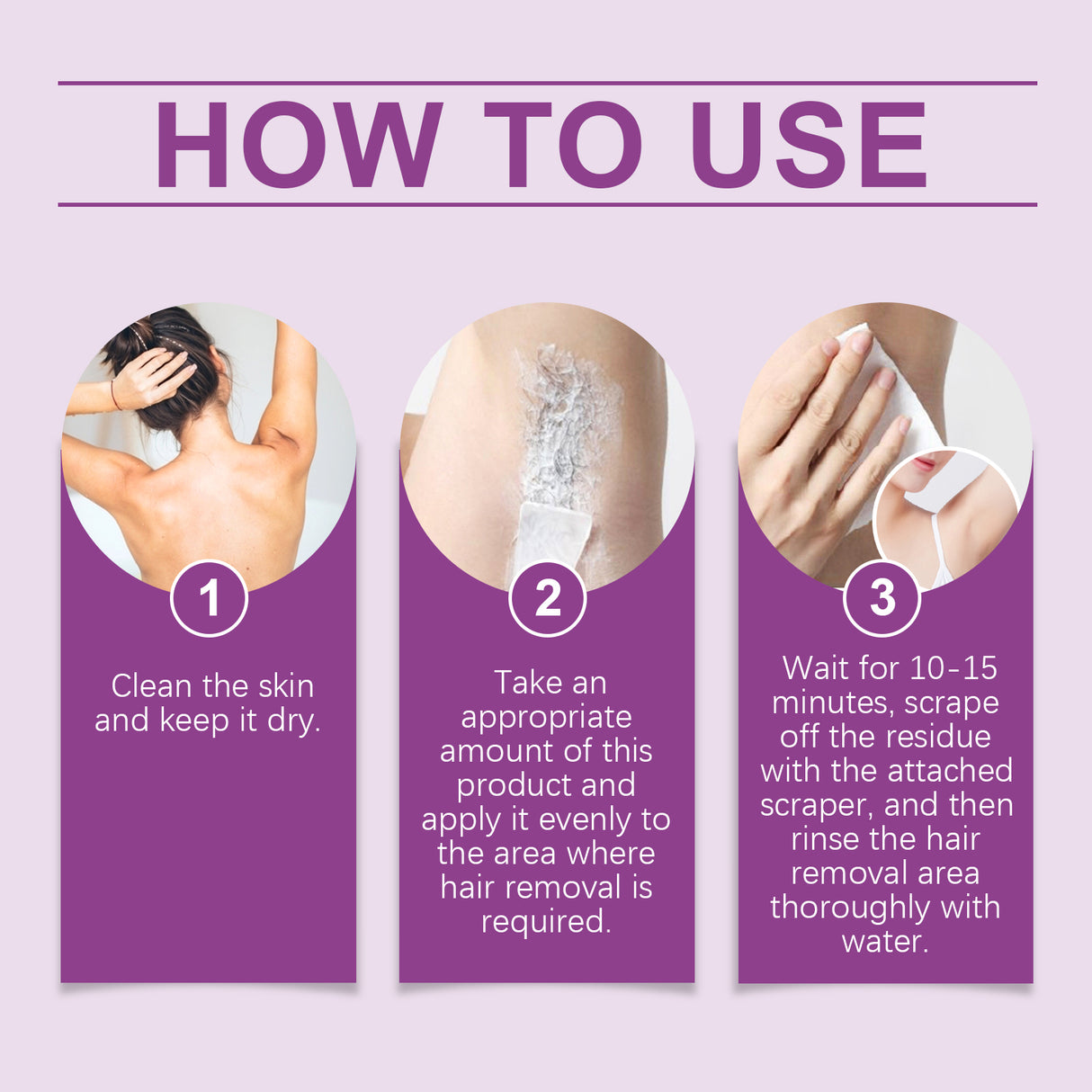 HOW TO USE

1

Clean the skin and keep it dry.

2

Take an appropriate amount of this product and apply it evenly to the area where hair removal is required.

3

Wait for 10-15 minutes, scrape off the residue with the attached scraper, and then rinse the hair removal area thoroughly with water.