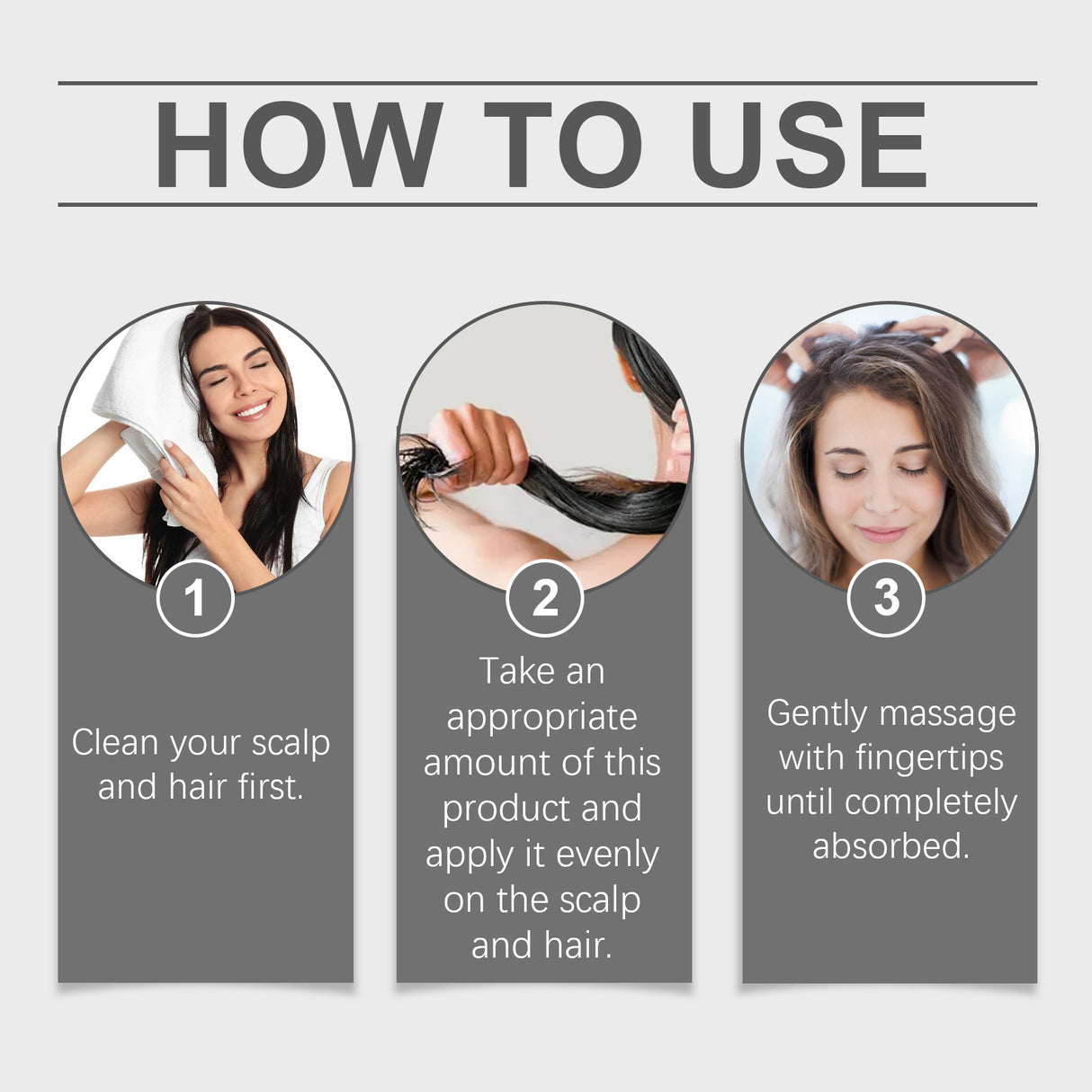 HOW TO USE

1

Clean your scalp and hair first.

2

Take an appropriate amount of this product and apply it evenly on the scalp and hair.

3

Gently massage with fingertips until completely absorbed.