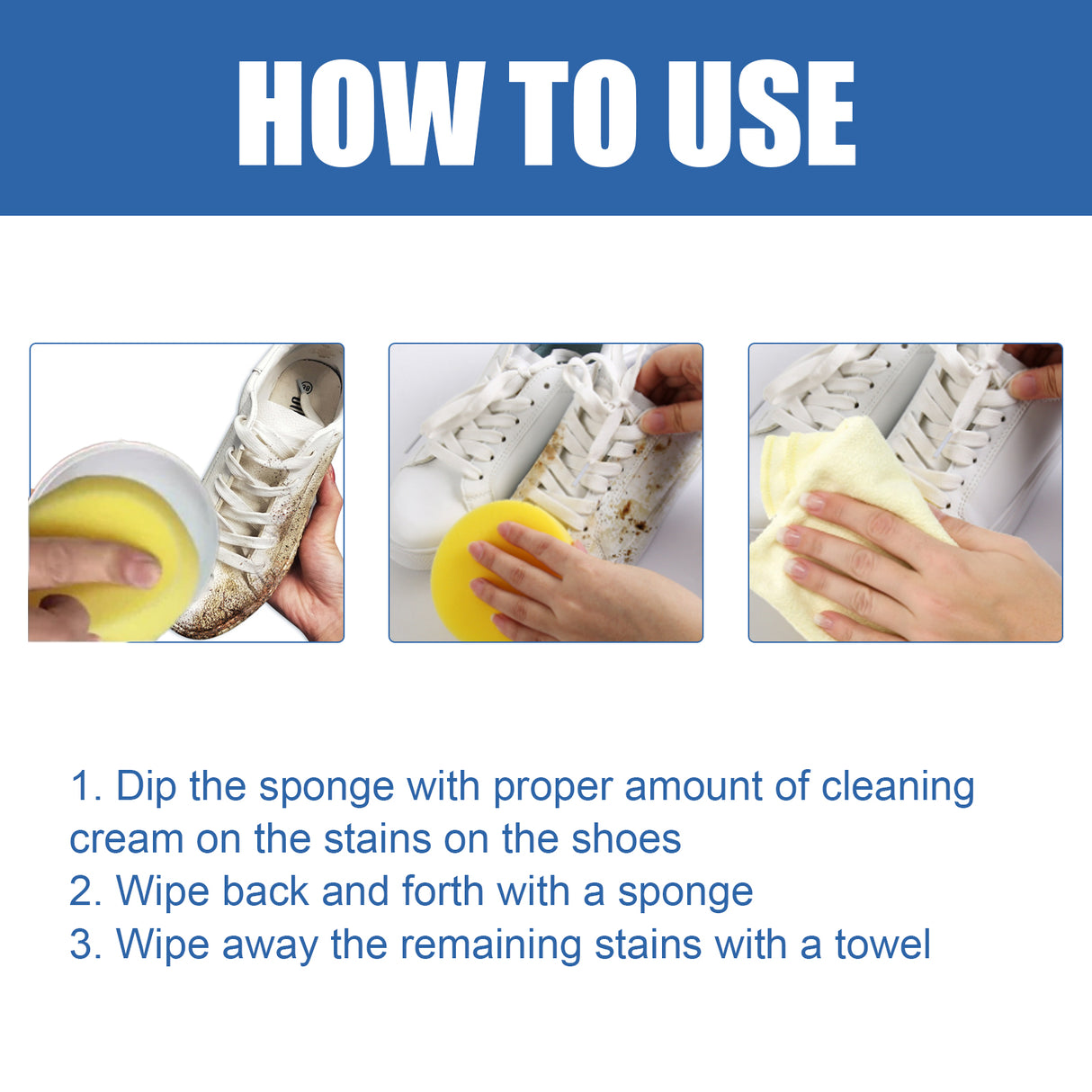 HOW TO USE

1. Dip the sponge with proper amount of cleaning cream on the stains on the shoes
2. Wipe back and forth with a sponge
3. Wipe away the remaining stains with a towel