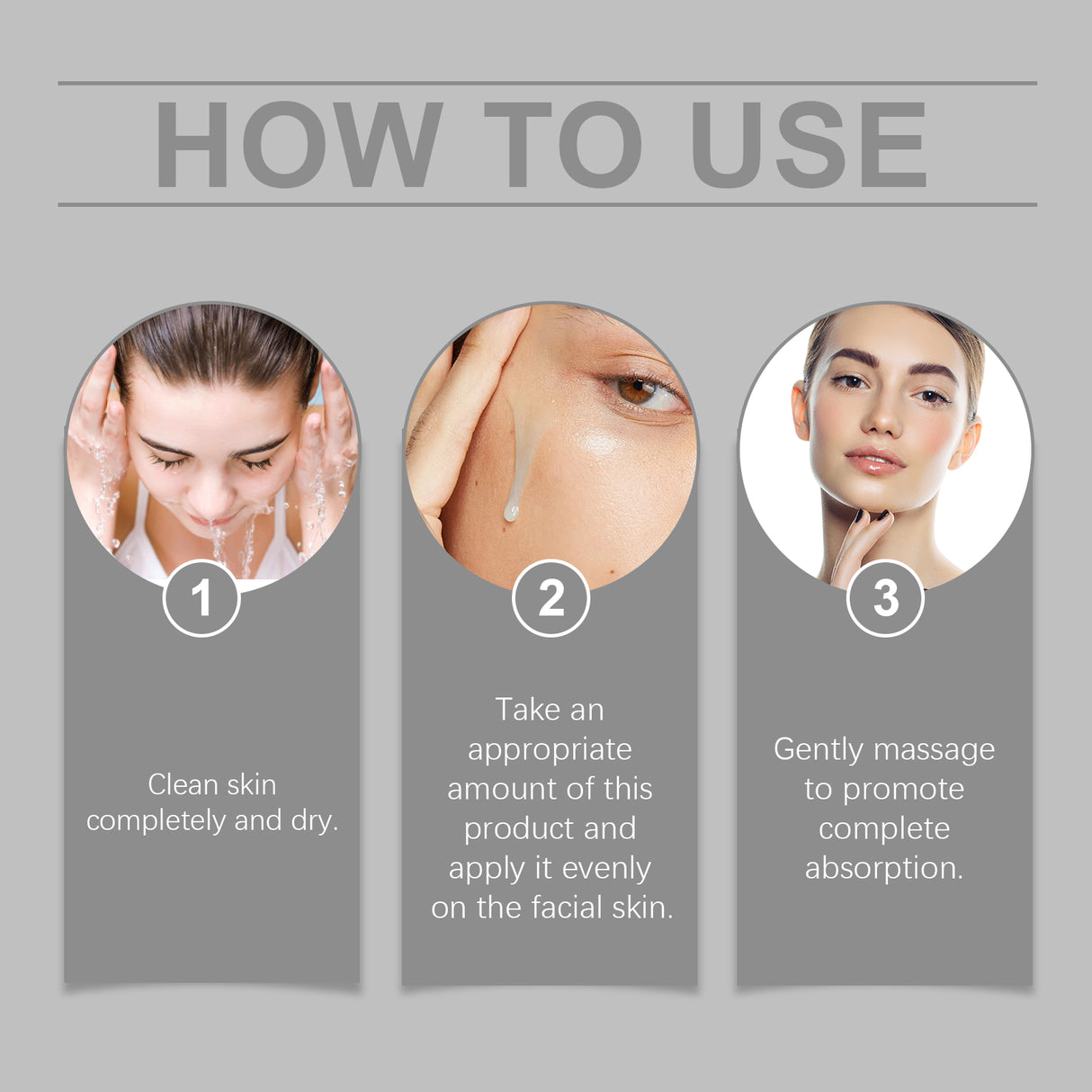 HOW TO USE

1

Clean skin completely and dry.

2

Take an appropriate amount of this product and apply it evenly on the facial skin.

3

Gently massage to promote complete absorption.