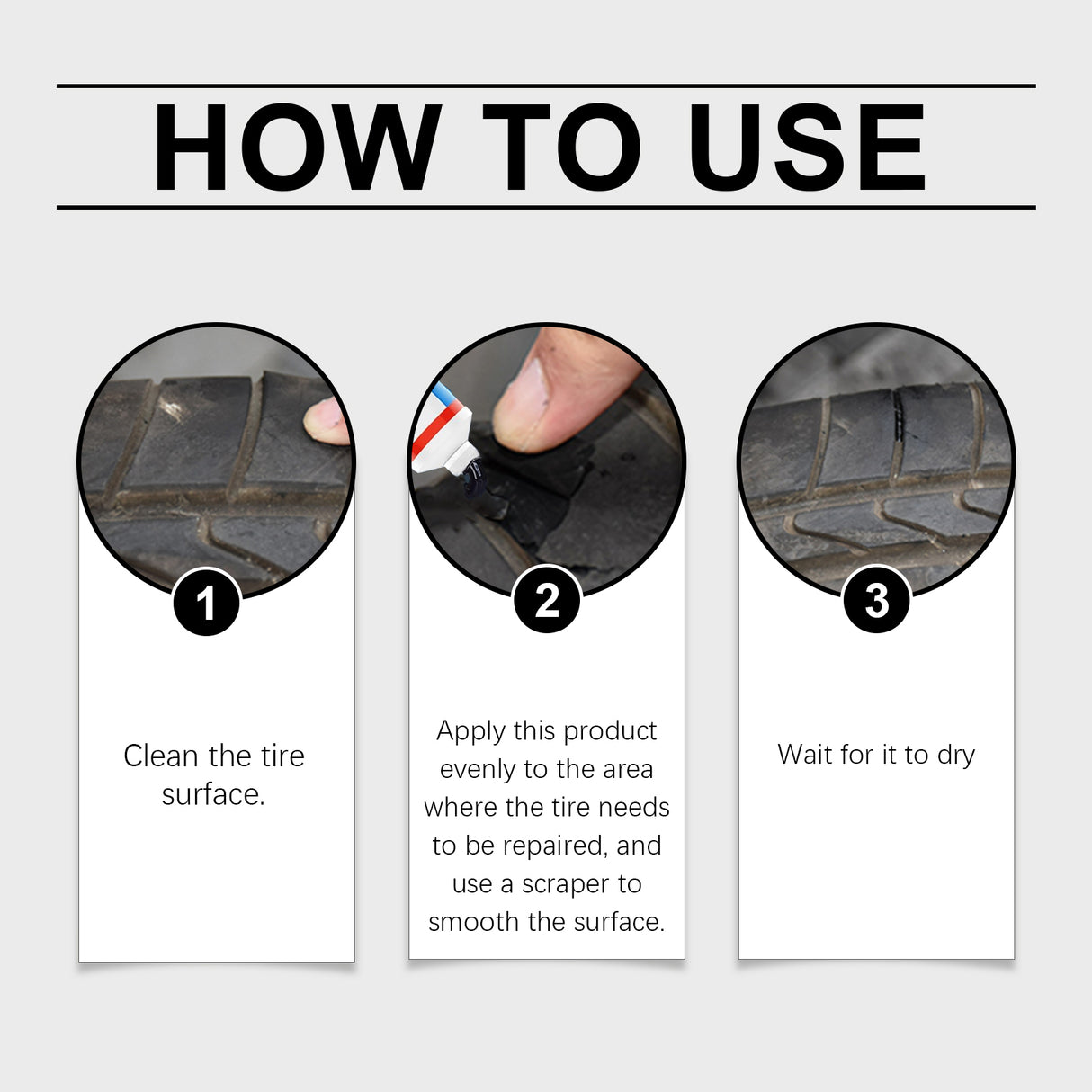 HOW TO USE

1

Clean the tire surface.

2

Apply this product evenly to the area where the tire needs to be repaired, and use a scraper to smooth the surface.

3

Wait for it to dry