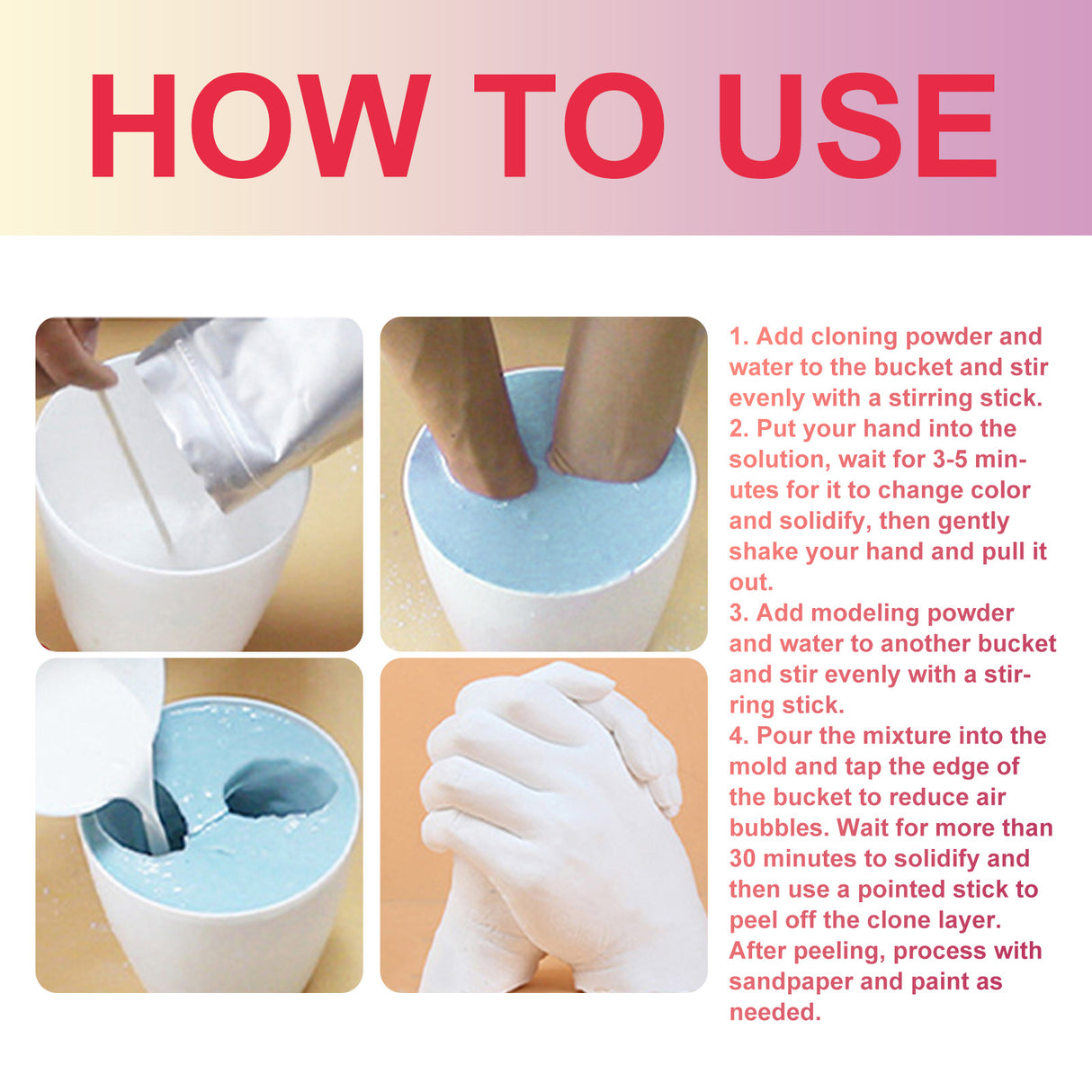 HOW TO USE

1. Add cloning powder and water to the bucket and stir evenly with a stirring stick.
2. Put your hand into the solution, wait for 3-5 minutes for it to change color and solidify, then gently shake your hand and pull it out.
3. Add modeling powder and water to another bucket and stir evenly with a stirring stick.
4. Pour the mixture into the mold and tap the edge of the bucket to reduce air bubbles. Wait for more than 30 minutes to solidify and then use a pointed stick to peel off the clone layer. After peeling, process with sandpaper and paint as needed.