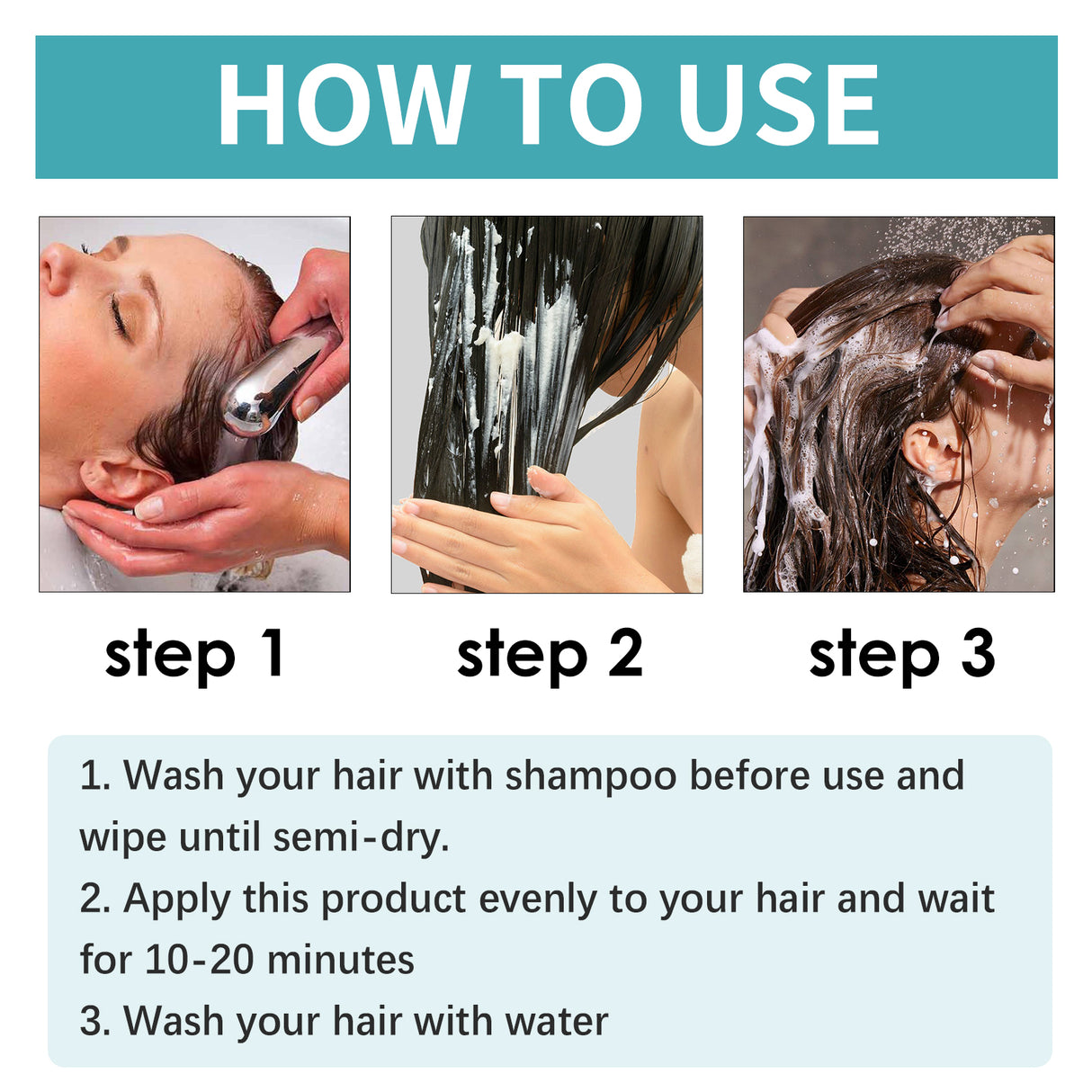 HOW TO USE

step 1

step 2

step 3

1. Wash your hair with shampoo before use and wipe until semi-dry.

2. Apply this product evenly to your hair and wait for 10-20 minutes

3. Wash your hair with water