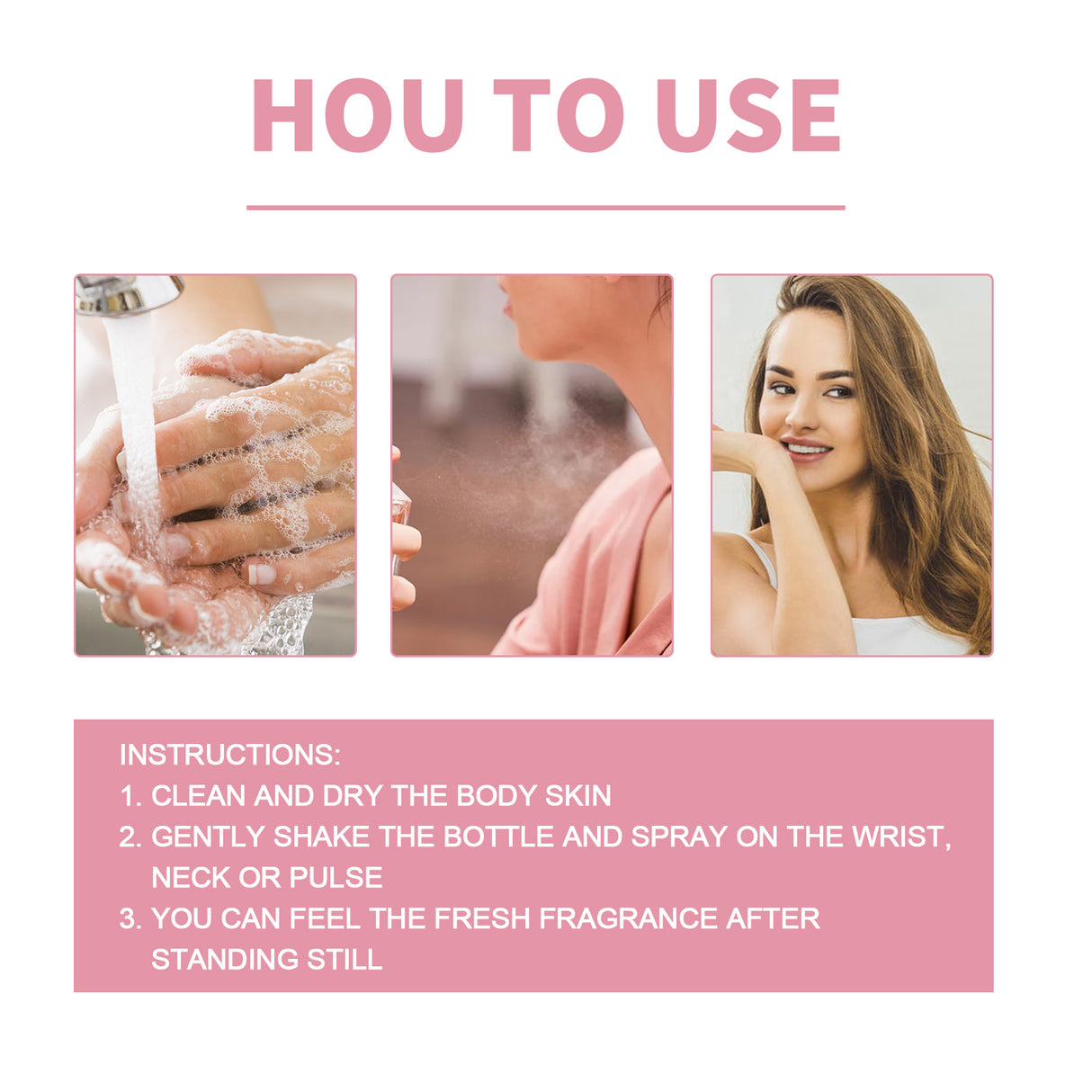 HOU TO USE

INSTRUCTIONS:
1. CLEAN AND DRY THE BODY SKIN
2. GENTLY SHAKE THE BOTTLE AND SPRAY ON THE WRIST, NECK OR PULSE
3. YOU CAN FEEL THE FRESH FRAGRANCE AFTER STANDING STILL