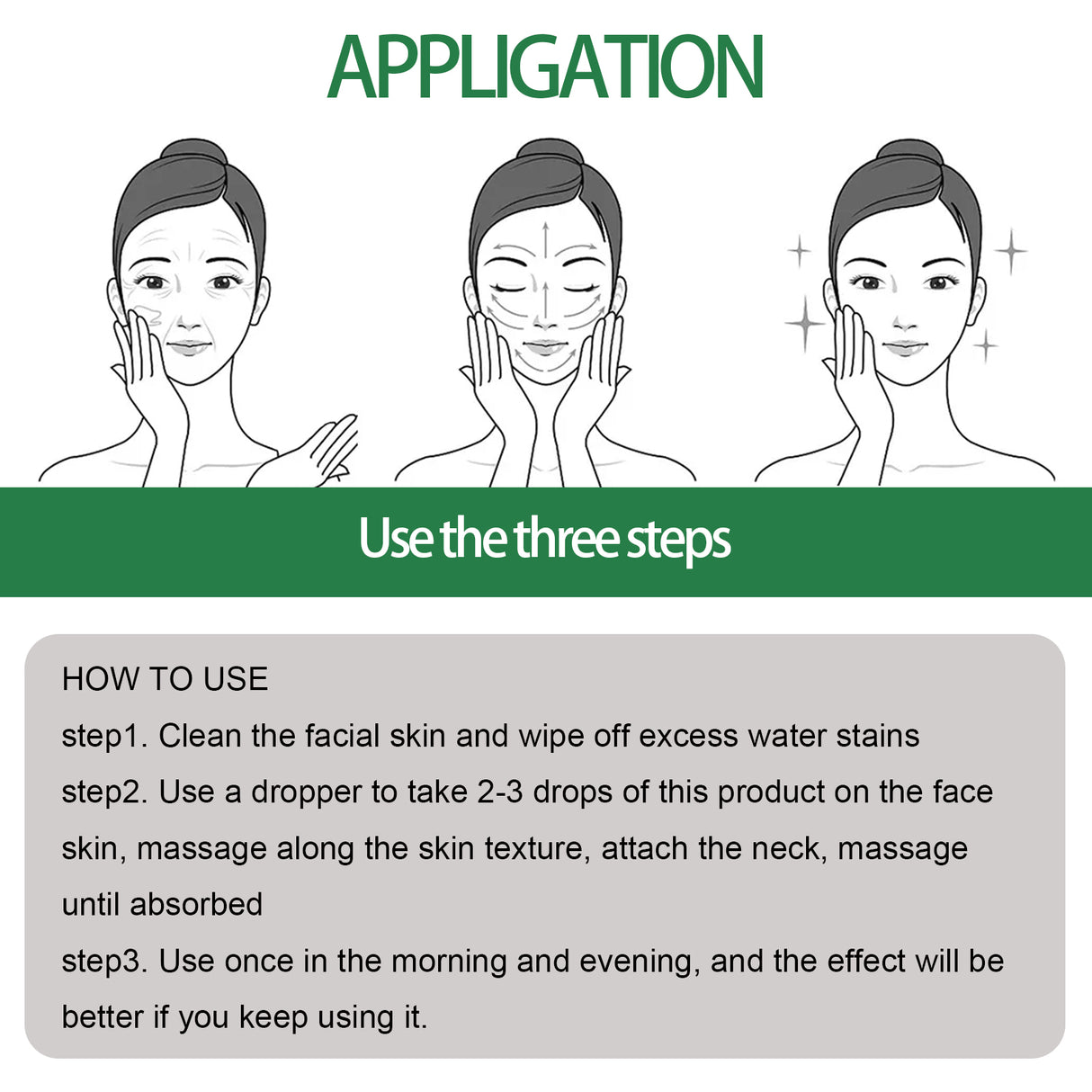 APPLIGATION

Use the three steps

HOW TO USE

step1. Clean the facial skin and wipe off excess water stains

step2. Use a dropper to take 2-3 drops of this product on the face skin, massage along the skin texture, attach the neck, massage until absorbed

step3. Use once in the morning and evening, and the effect will be better if you keep using it.