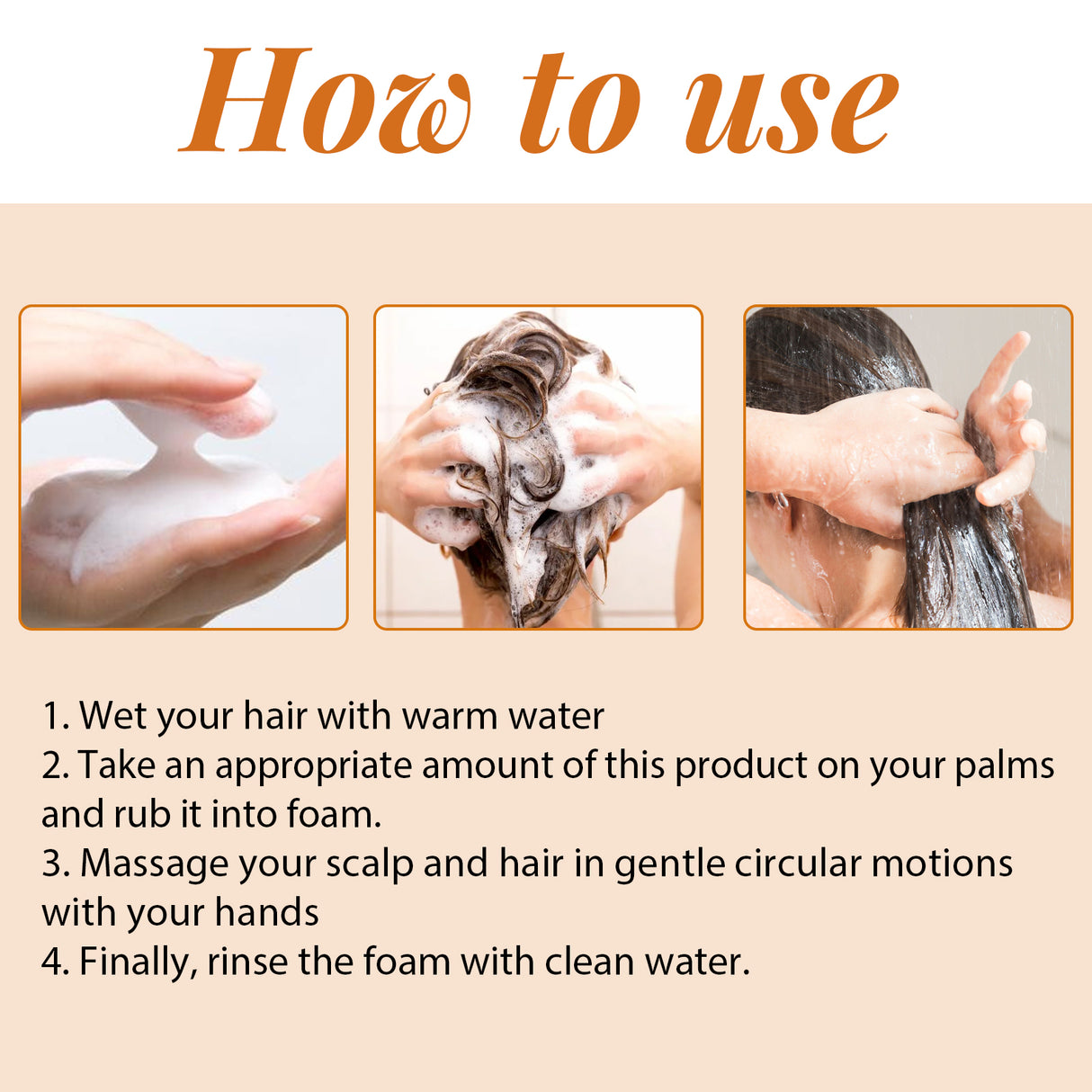 How to use

1. Wet your hair with warm water
2. Take an appropriate amount of this product on your palms and rub it into foam.
3. Massage your scalp and hair in gentle circular motions with your hands
4. Finally, rinse the foam with clean water.