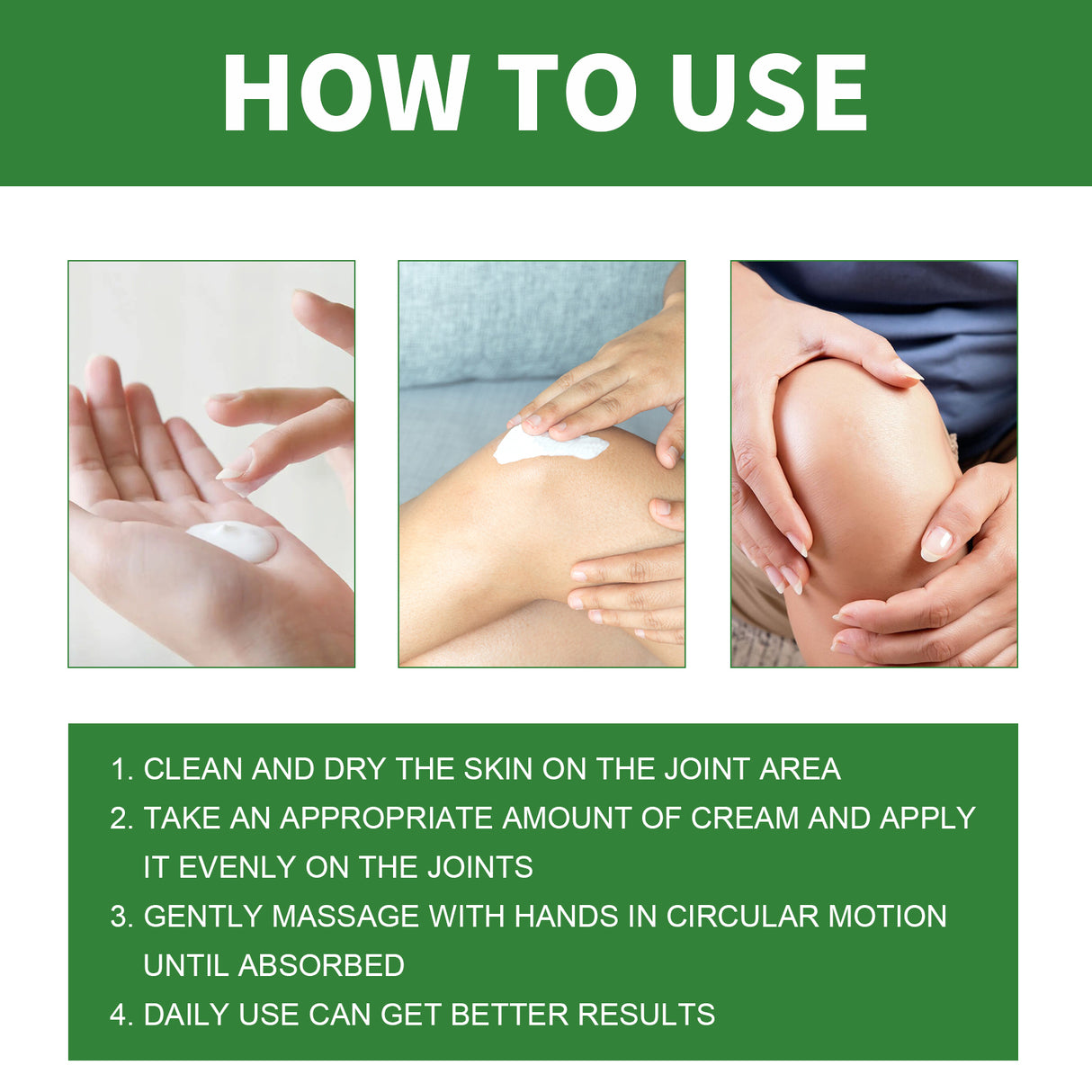 HOW TO USE

1. CLEAN AND DRY THE SKIN ON THE JOINT AREA
2. TAKE AN APPROPRIATE AMOUNT OF CREAM AND APPLY IT EVENLY ON THE JOINTS
3. GENTLY MASSAGE WITH HANDS IN CIRCULAR MOTION UNTIL ABSORBED
4. DAILY USE CAN GET BETTER RESULTS