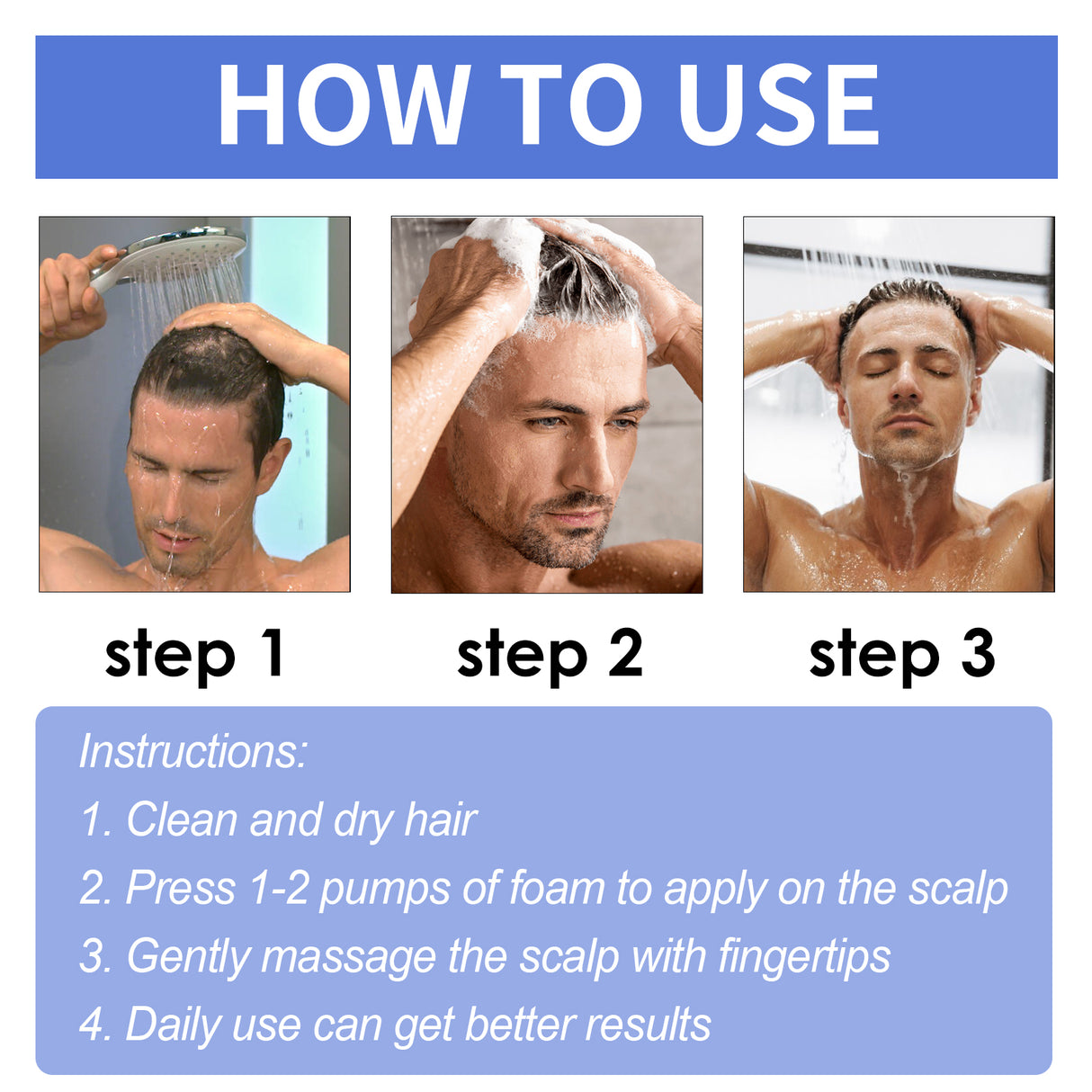 HOW TO USE

step 1

step 2

step 3

Instructions:

1. Clean and dry hair

2. Press 1-2 pumps of foam to apply on the scalp

3. Gently massage the scalp with fingertips

4. Daily use can get better results