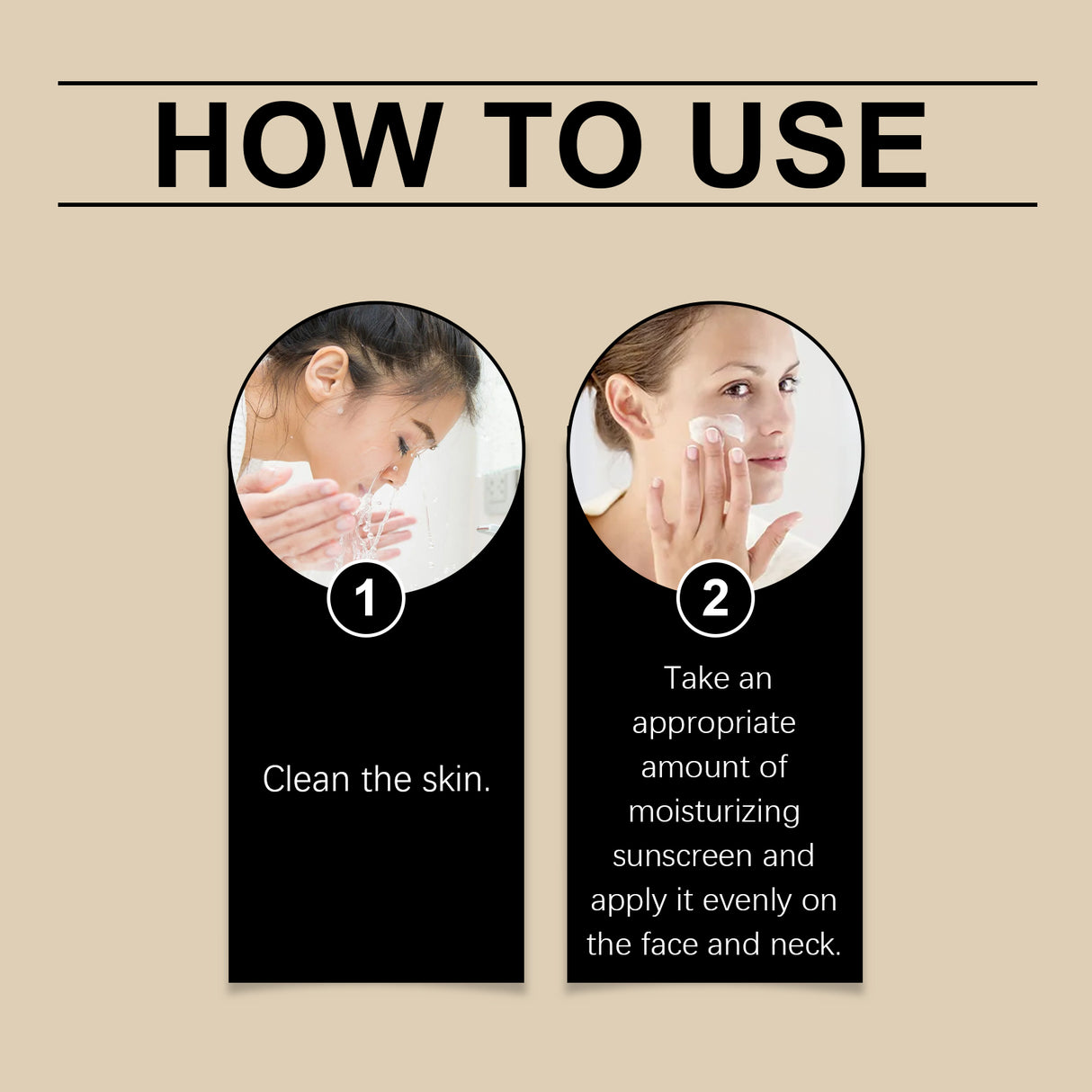 HOW TO USE

1

Clean the skin.

2

Take an appropriate amount of moisturizing sunscreen and apply it evenly on the face and neck.